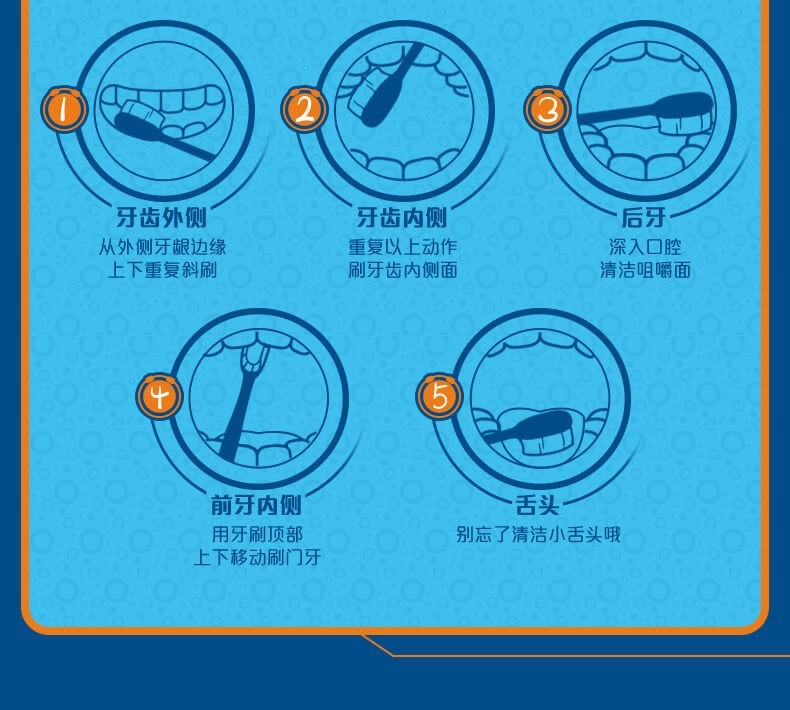 1
牙齿外侧
从外侧牙龈边缘
上下重复斜刷

2
牙齿内侧
重复以上动作
刷牙齿内侧面

3
后牙
深入口腔
清洁咀嚼面

4
前牙内侧
用牙刷顶部
上下移动刷门牙

5
舌头
别忘了清洁小舌头哦