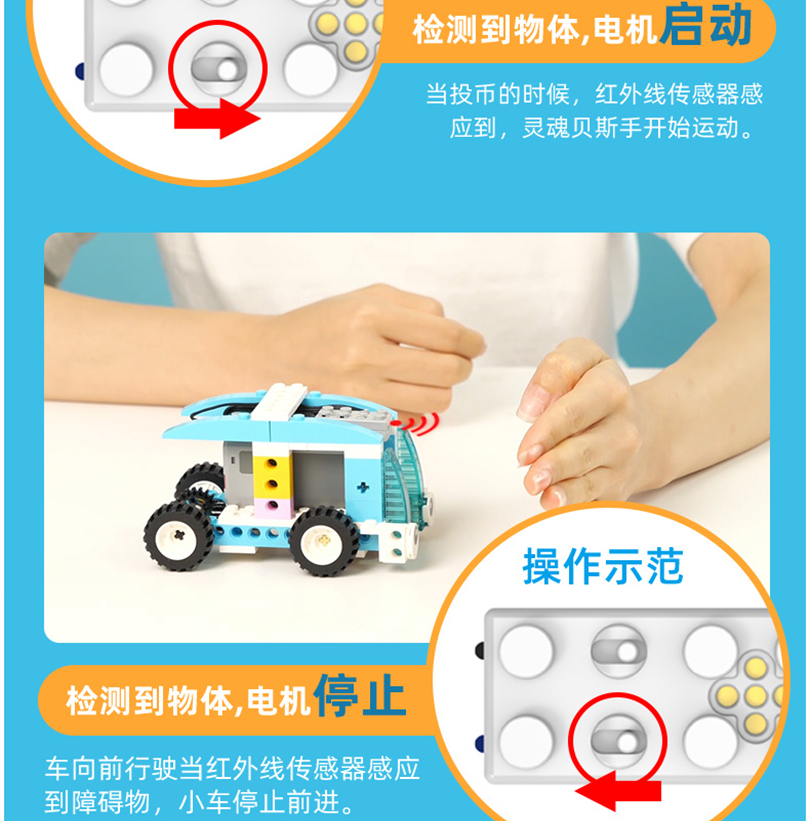 检测到物体,电机启动

当投币的时候，红外线传感器感应到，灵魂贝斯手开始运动。

操作示范

检测到物体,电机停止

车向前行驶当红外线传感器感应到障碍物，小车停止前进。