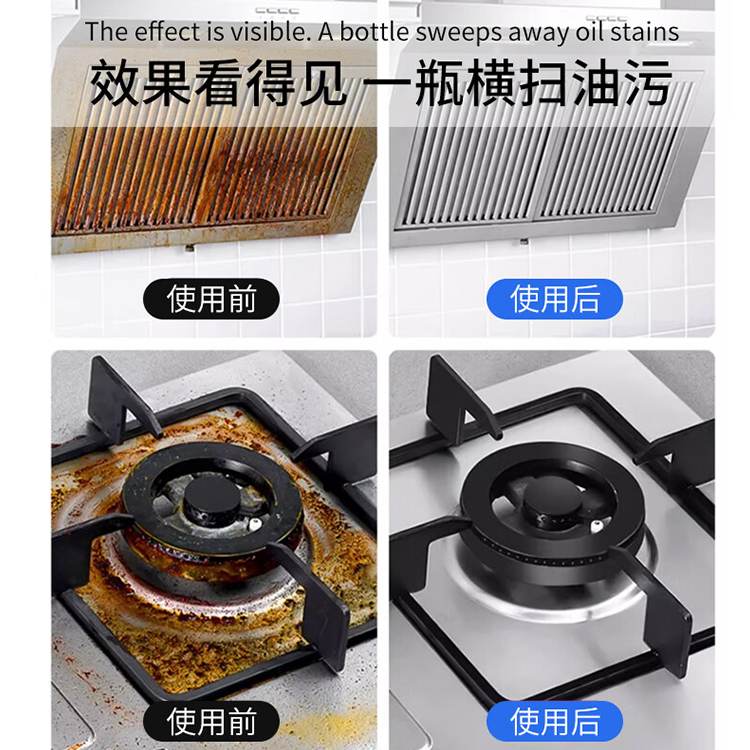 The effect is visible. A bottle sweeps away oil stains

效果看得见 一瓶横扫油污

使用前

使用后

使用前

使用后