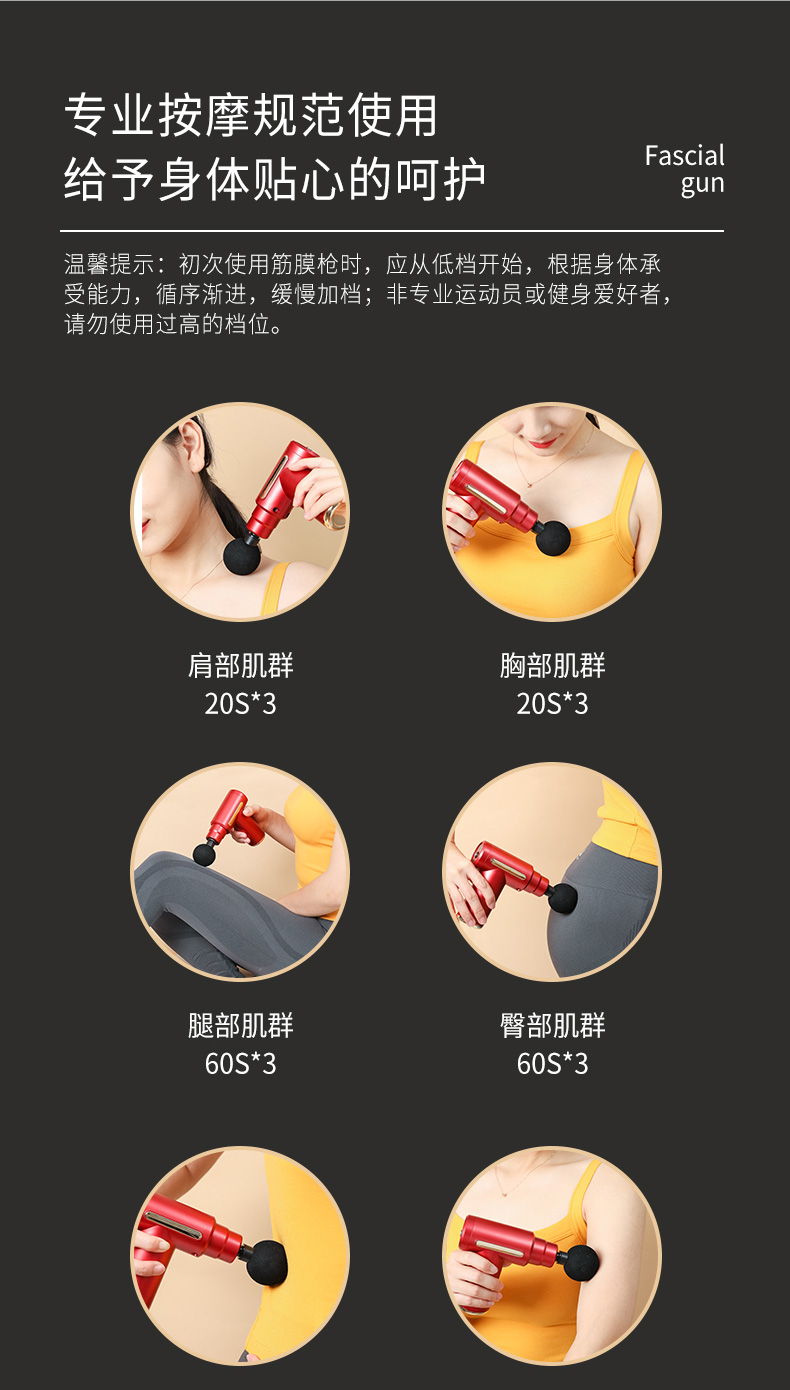 专业按摩规范使用
给予身体贴心的呵护

Fascial gun

温馨提示：初次使用筋膜枪时，应从低档开始，根据身体承受能力，循序渐进，缓慢加档；非专业运动员或健身爱好者，请勿使用过高的档位。

肩部肌群
20S*3

胸部肌群
20S*3

腿部肌群
60S*3

臀部肌群
60S*3