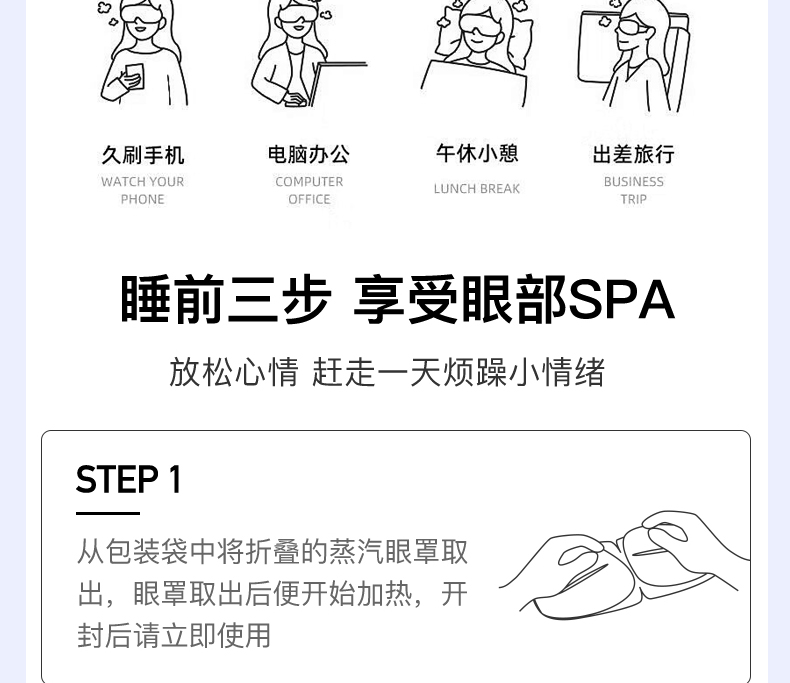 久刷手机
WATCH YOUR PHONE

电脑办公
COMPUTER OFFICE

午休小憩
LUNCH BREAK

出差旅行
BUSINESS TRIP

睡前三步 享受眼部SPA

放松心情 赶走一天烦躁小情绪

STEP 1

从包装袋中将折叠的蒸汽眼罩取出，眼罩取出后便开始加热，开封后请立即使用