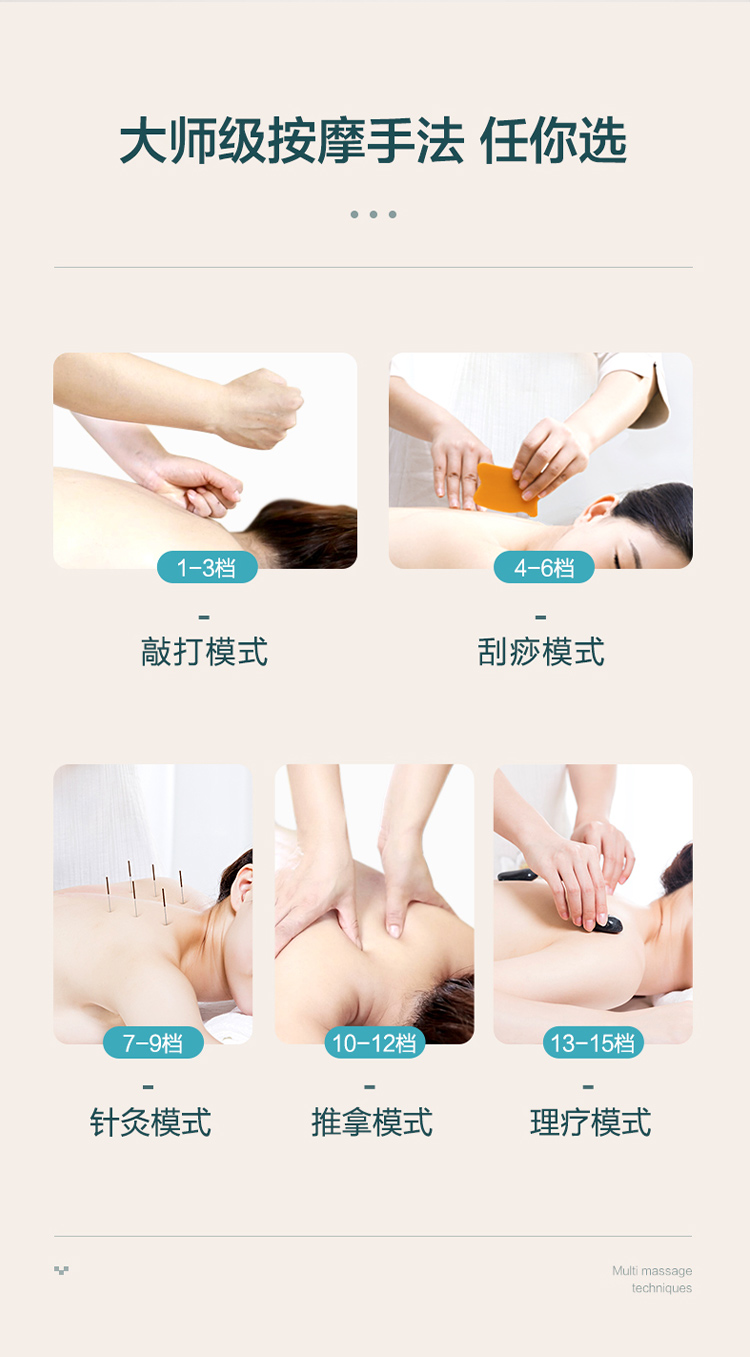 大师级按摩手法 任你选

1-3档
-
敲打模式

4-6档
-
刮痧模式

7-9档
-
针灸模式

10-12档
-
推拿模式

13-15档
-
理疗模式

Multi massage techniques