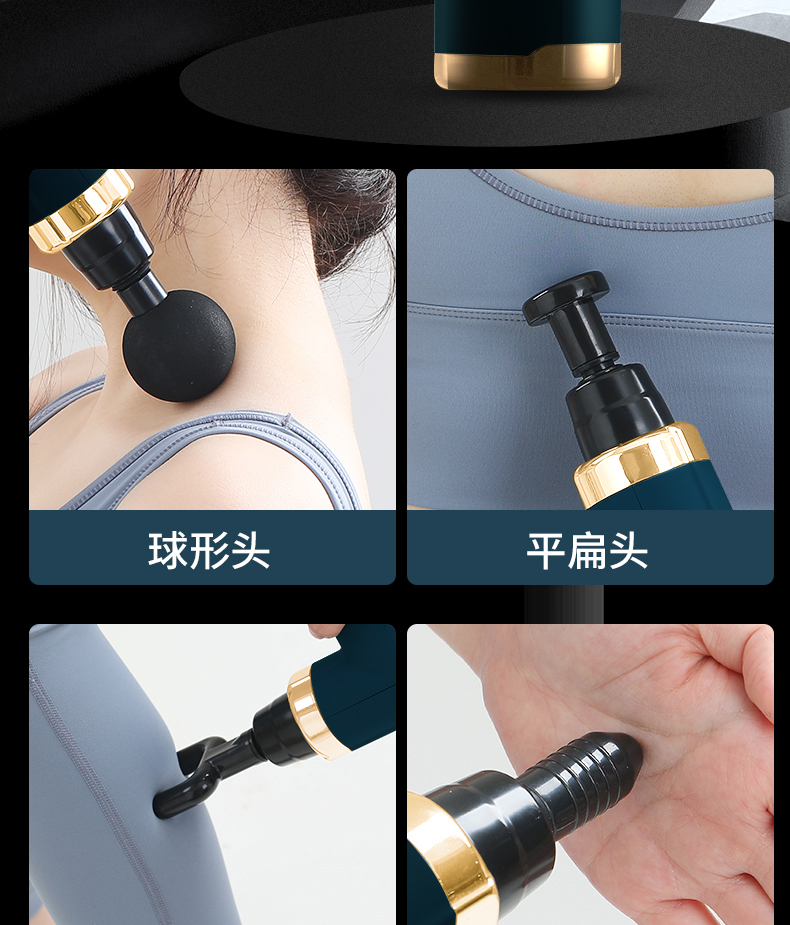 球形头

平扁头