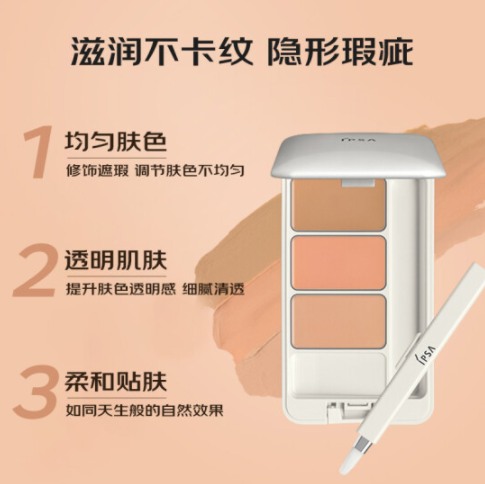 滋润不卡纹 隐形瑕疵

1 均匀肤色
修饰遮瑕 调节肤色不均匀

2 透明肌肤
提升肤色透明感 细腻清透

3 柔和贴肤
如同天生般的自然效果

IPSA

IPSA