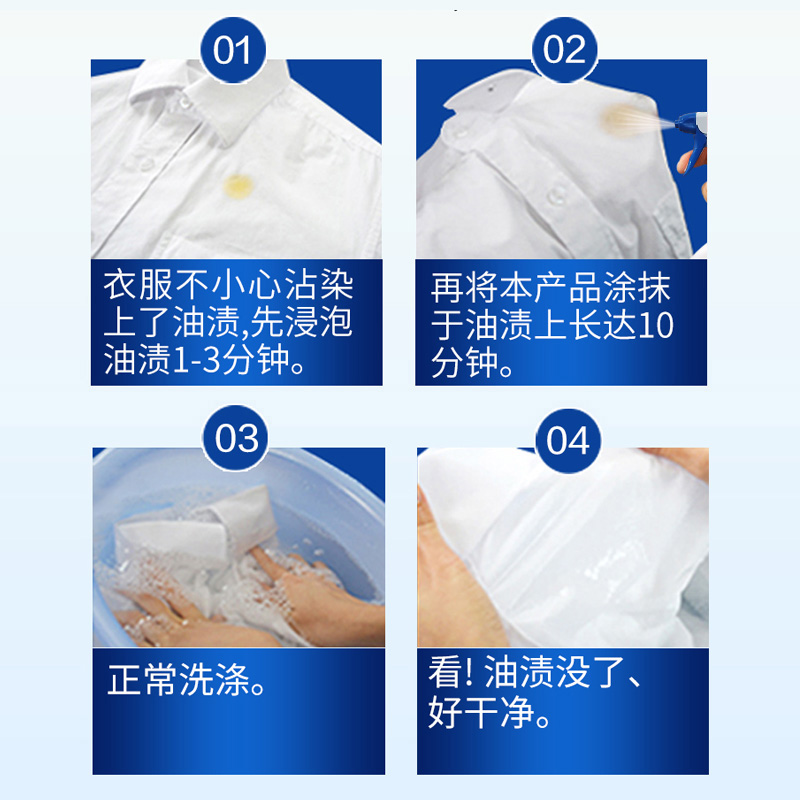 01

衣服不小心沾染上了油渍,先浸泡油渍1-3分钟。

02

再将本产品涂抹于油渍上长达10分钟。

03

正常洗涤。

04

看! 油渍没了、好干净。