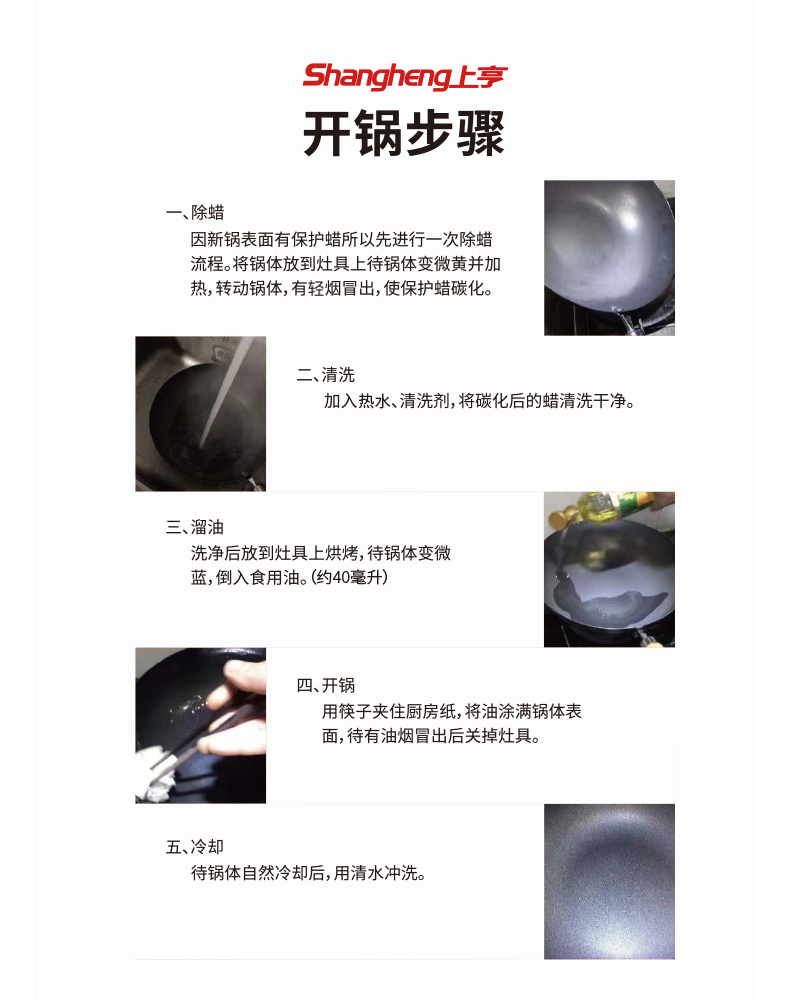 Shangheng上亨

开锅步骤

一、除蜡
因新锅表面有保护蜡所以先进行一次除蜡流程。将锅体放到灶具上待锅体变微黄并加热，转动锅体，有轻烟冒出，使保护蜡碳化。

二、清洗
加入热水、清洗剂，将碳化后的蜡清洗干净。

三、溜油
洗净后放到灶具上烘烤，待锅体变微蓝，倒入食用油。（约40毫升）

四、开锅
用筷子夹住厨房纸，将油涂满锅体表面，待有油烟冒出后关掉灶具。

五、冷却
待锅体自然冷却后，用清水冲洗。