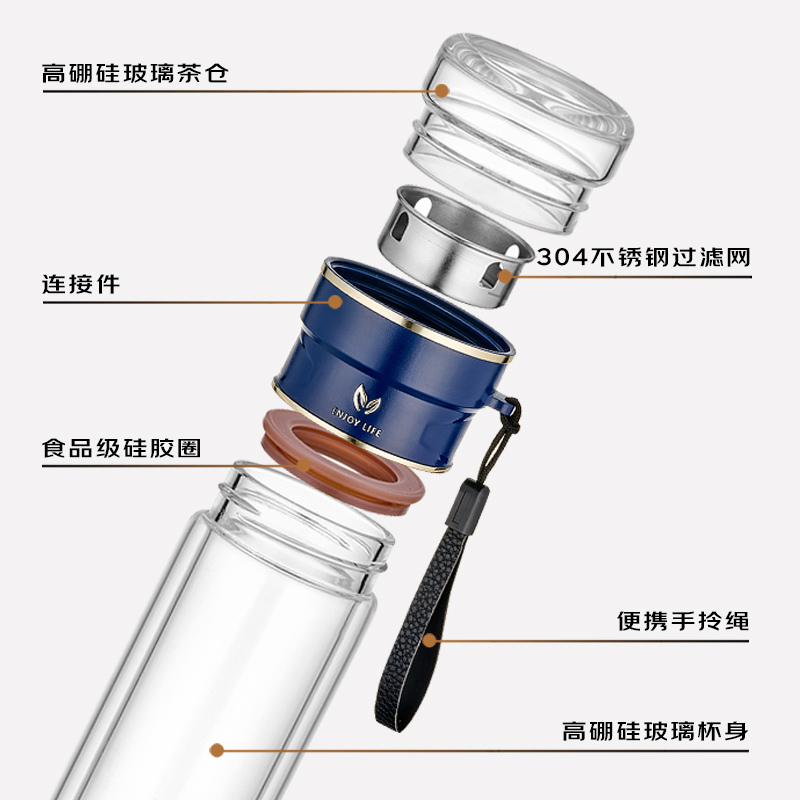 高硼硅玻璃茶仓

304不锈钢过滤网

连接件

ENJOY LIFE

食品级硅胶圈

便携手拎绳

高硼硅玻璃杯身