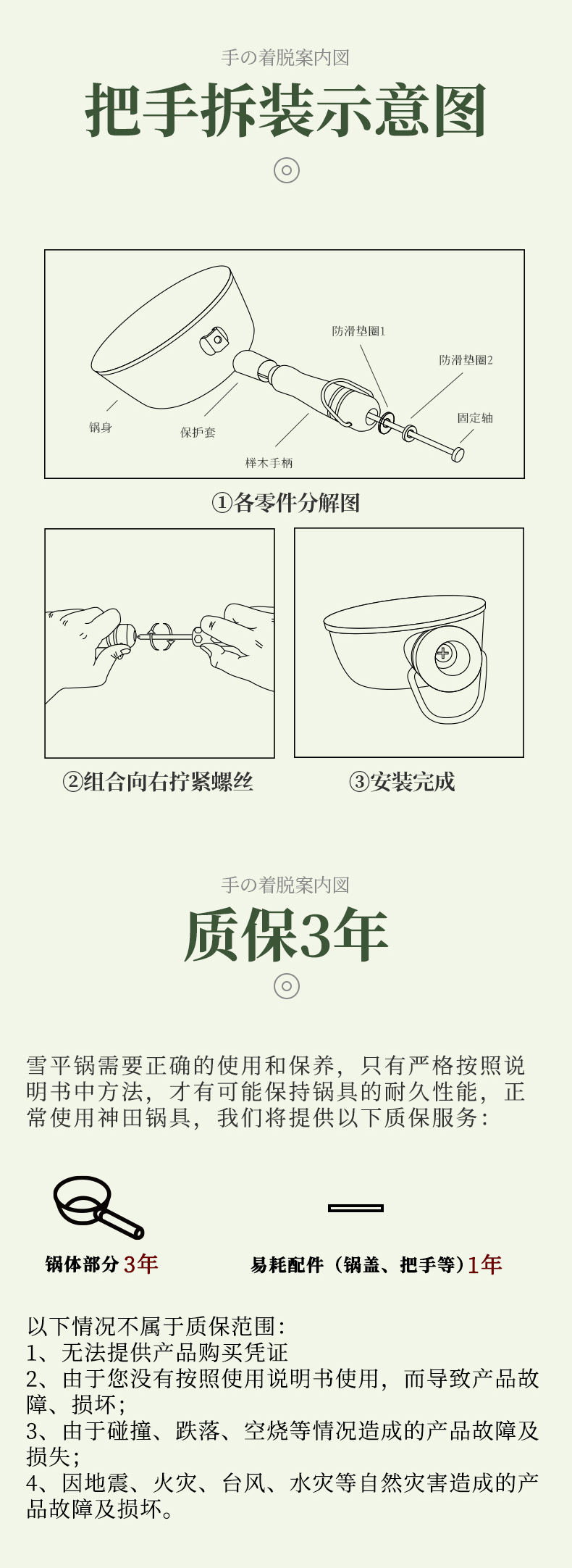 手の着脱案内図

把手拆装示意图

防滑垫圈1

防滑垫圈2

固定轴

锅身

保护套

榉木手柄

①各零件分解图

②组合向右拧紧螺丝

③安装完成

手の着脱案内図

质保3年

雪平锅需要正确的使用和保养，只有严格按照说明书中方法，才有可能保持锅具的耐久性能，正常使用神田锅具，我们将提供以下质保服务：

锅体部分 3年

易耗配件（锅盖、把手等）1年

以下情况不属于质保范围：
1、无法提供产品购买凭证
2、由于您没有按照使用说明书使用，而导致产品故障、损坏；
3、由于碰撞、跌落、空烧等情况造成的产品故障及损失；
4、因地震、火灾、台风、水灾等自然灾害造成的产品故障及损坏。