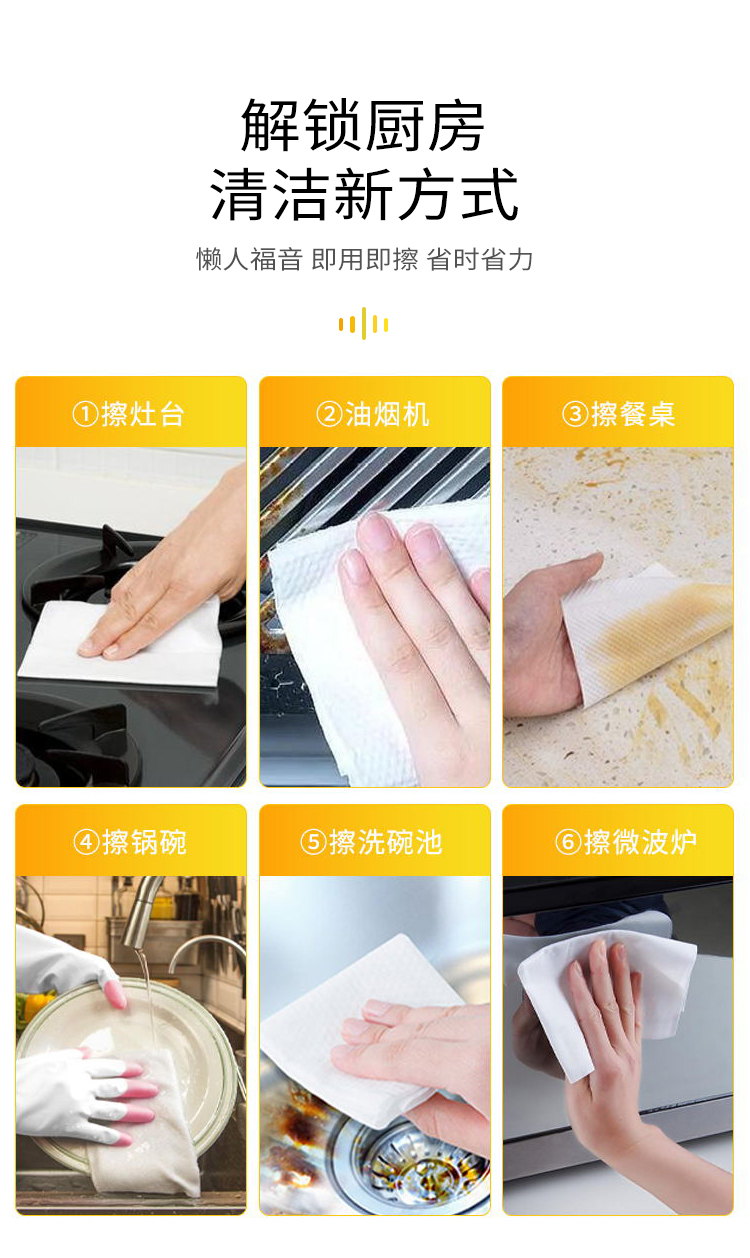 解锁厨房
清洁新方式

懒人福音 即用即擦 省时省力

①擦灶台

②油烟机

③擦餐桌

④擦锅碗

⑤擦洗碗池

⑥擦微波炉