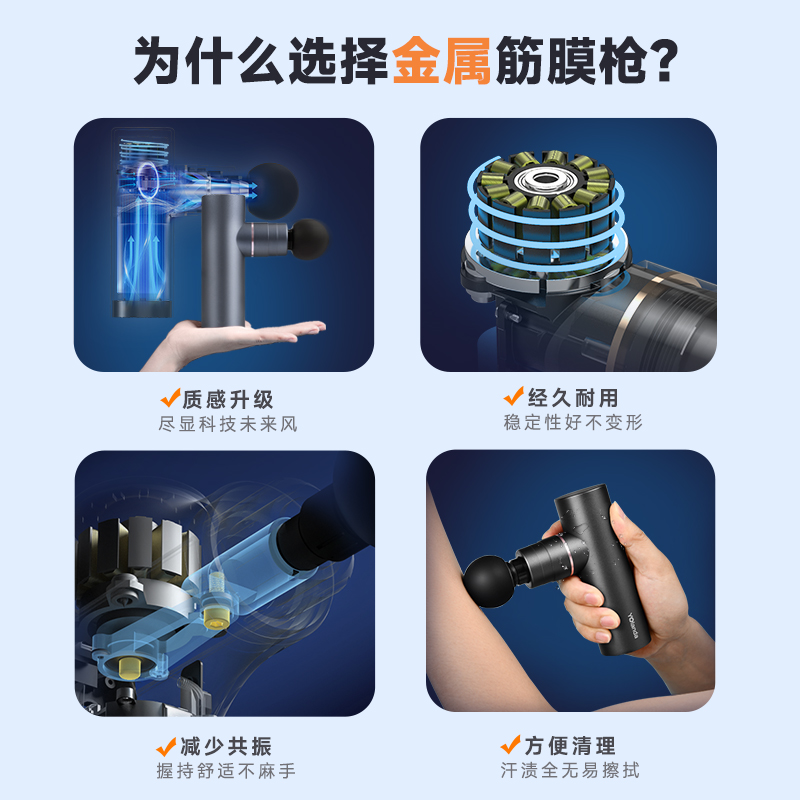 为什么选择金属筋膜枪?

✓质感升级
尽显科技未来风

✓经久耐用
稳定性好不变形

✓减少共振
握持舒适不麻手

Yolanda

✓方便清理
汗渍全无易擦拭