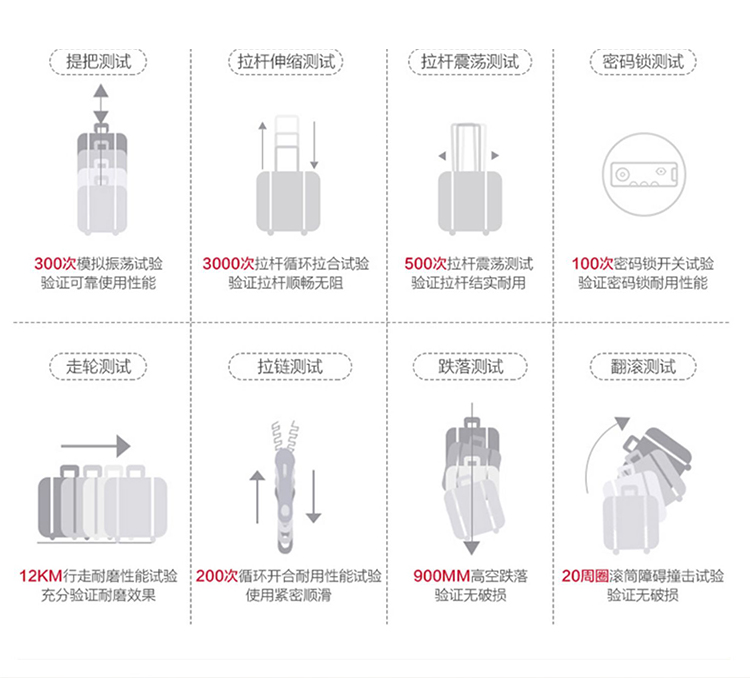 提把测试

300次模拟振荡试验
验证可靠使用性能

拉杆伸缩测试

3000次拉杆循环拉合试验
验证拉杆顺畅无阻

拉杆震荡测试

500次拉杆震荡测试
验证拉杆结实耐用

密码锁测试

100次密码锁开关试验
验证密码锁耐用性能

走轮测试

12KM行走耐磨性能试验
充分验证耐磨效果

拉链测试

200次循环开合耐用性能试验
使用紧密顺滑

跌落测试

900MM高空跌落
验证无破损

翻滚测试

20周圈滚筒障碍撞击试验
验证无破损