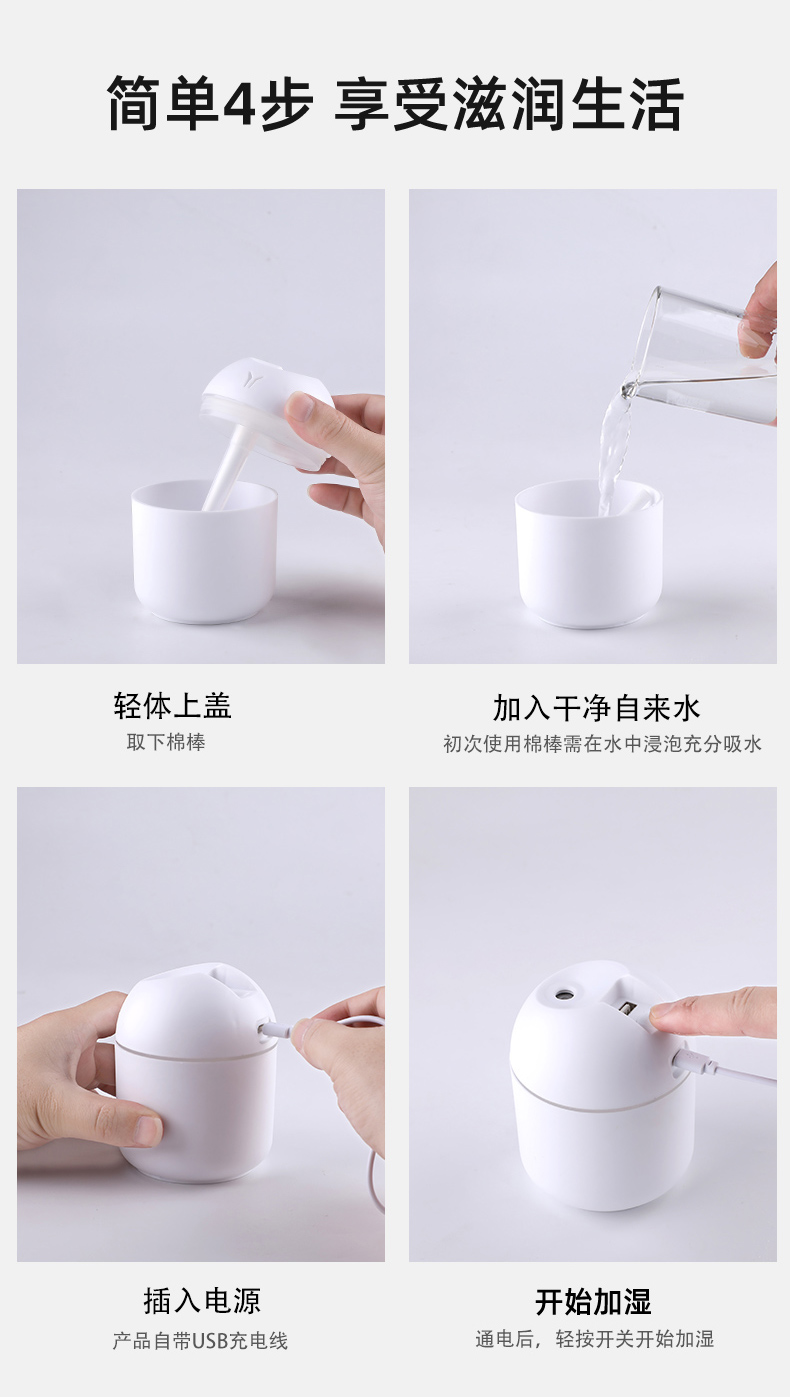 简单4步 享受滋润生活

轻体上盖
取下棉棒

加入干净自来水
初次使用棉棒需在水中浸泡充分吸水

插入电源
产品自带USB充电线

开始加湿
通电后，轻按开关开始加湿