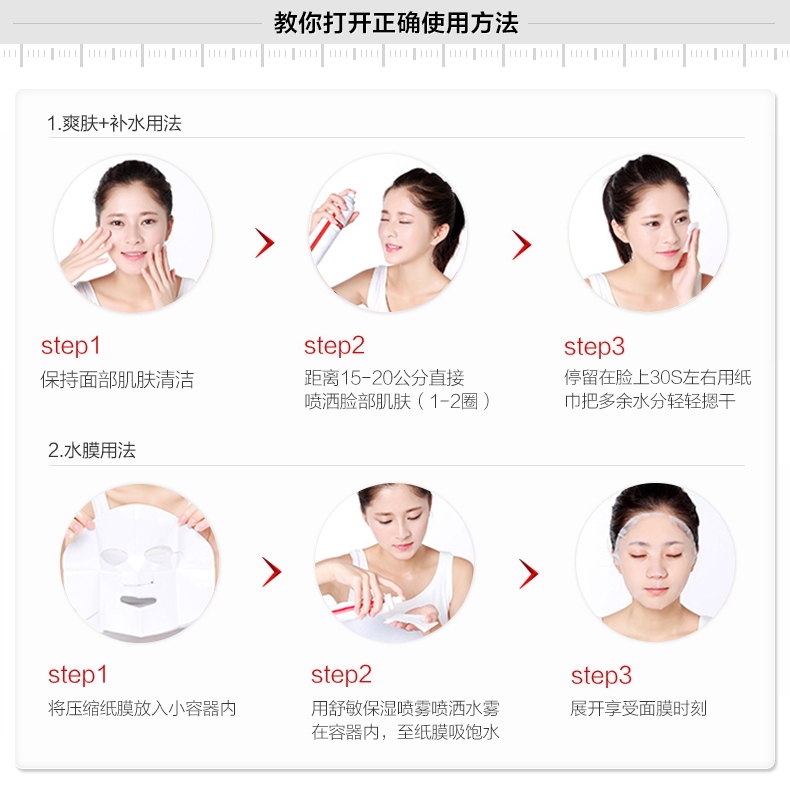 教你打开正确使用方法

1.爽肤+补水用法

step1
保持面部肌肤清洁

step2
距离15-20公分直接喷洒脸部肌肤（1-2圈）

step3
停留在脸上30S左右用纸巾把多余水分轻轻摁干

2.水膜用法

step1
将压缩纸膜放入小容器内

step2
用舒敏保湿喷雾喷洒水雾在容器内，至纸膜吸饱水

step3
展开享受面膜时刻