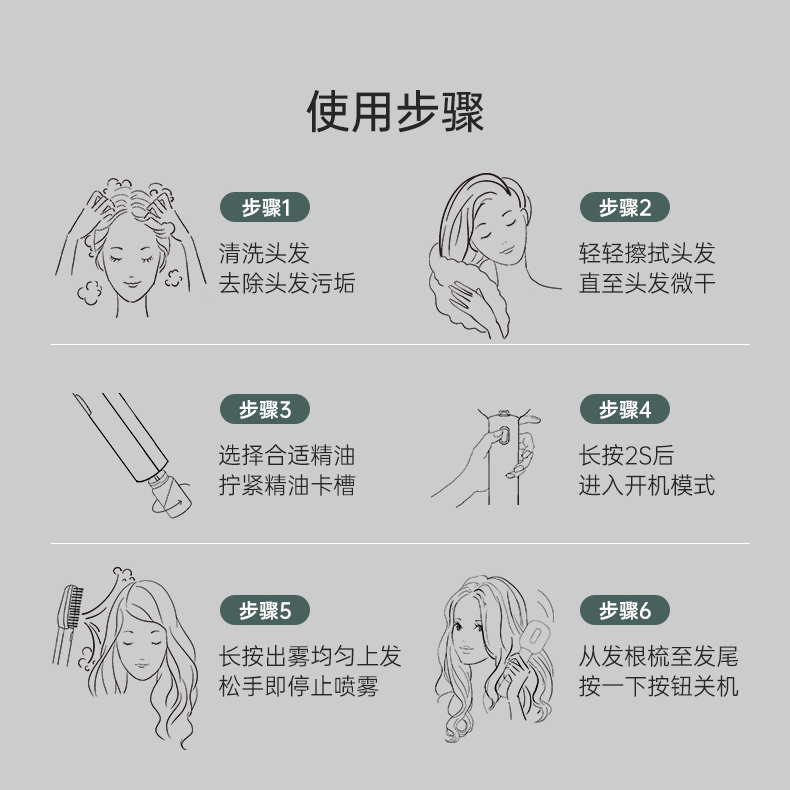 使用步骤

步骤1

清洗头发
去除头发污垢

步骤2

轻轻擦拭头发
直至头发微干

步骤3

选择合适精油
拧紧精油卡槽

步骤4

长按2S后
进入开机模式

步骤5

长按出雾均匀上发
松手即停止喷雾

步骤6

从发根梳至发尾
按一下按钮关机