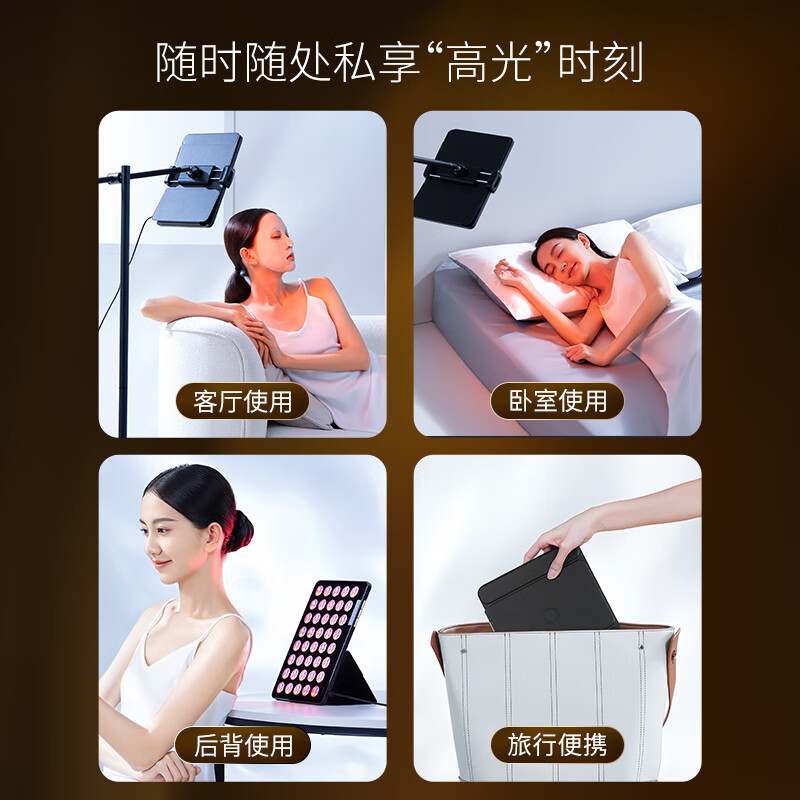 随时随处私享“高光”时刻

客厅使用

卧室使用

后背使用

旅行便携