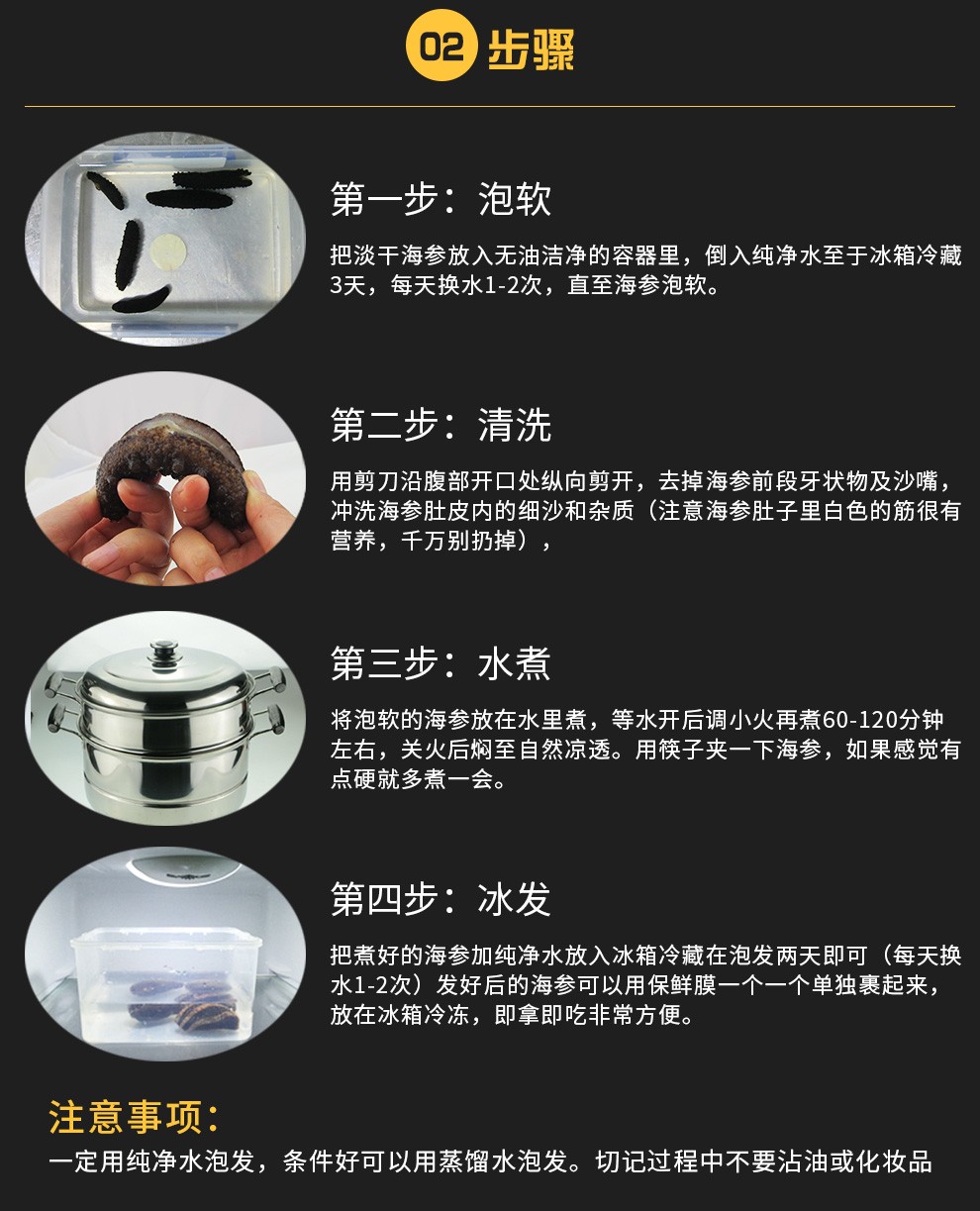 02 步骤

第一步：泡软

把淡干海参放入无油洁净的容器里，倒入纯净水至于冰箱冷藏3天，每天换水1-2次，直至海参泡软。

第二步：清洗

用剪刀沿腹部开口处纵向剪开，去掉海参前段牙状物及沙嘴，冲洗海参肚皮内的细沙和杂质（注意海参肚子里白色的筋很有营养，千万别扔掉），

第三步：水煮

将泡软的海参放在水里煮，等水开后调小火再煮60-120分钟左右，关火后焖至自然凉透。用筷子夹一下海参，如果感觉有点硬就多煮一会。

第四步：冰发

把煮好的海参加纯净水放入冰箱冷藏在泡发两天即可（每天换水1-2次）发好后的海参可以用保鲜膜一个一个单独裹起来，放在冰箱冷冻，即拿即吃非常方便。

注意事项：

一定用纯净水泡发，条件好可以用蒸馏水泡发。切记过程中不要沾油或化妆品