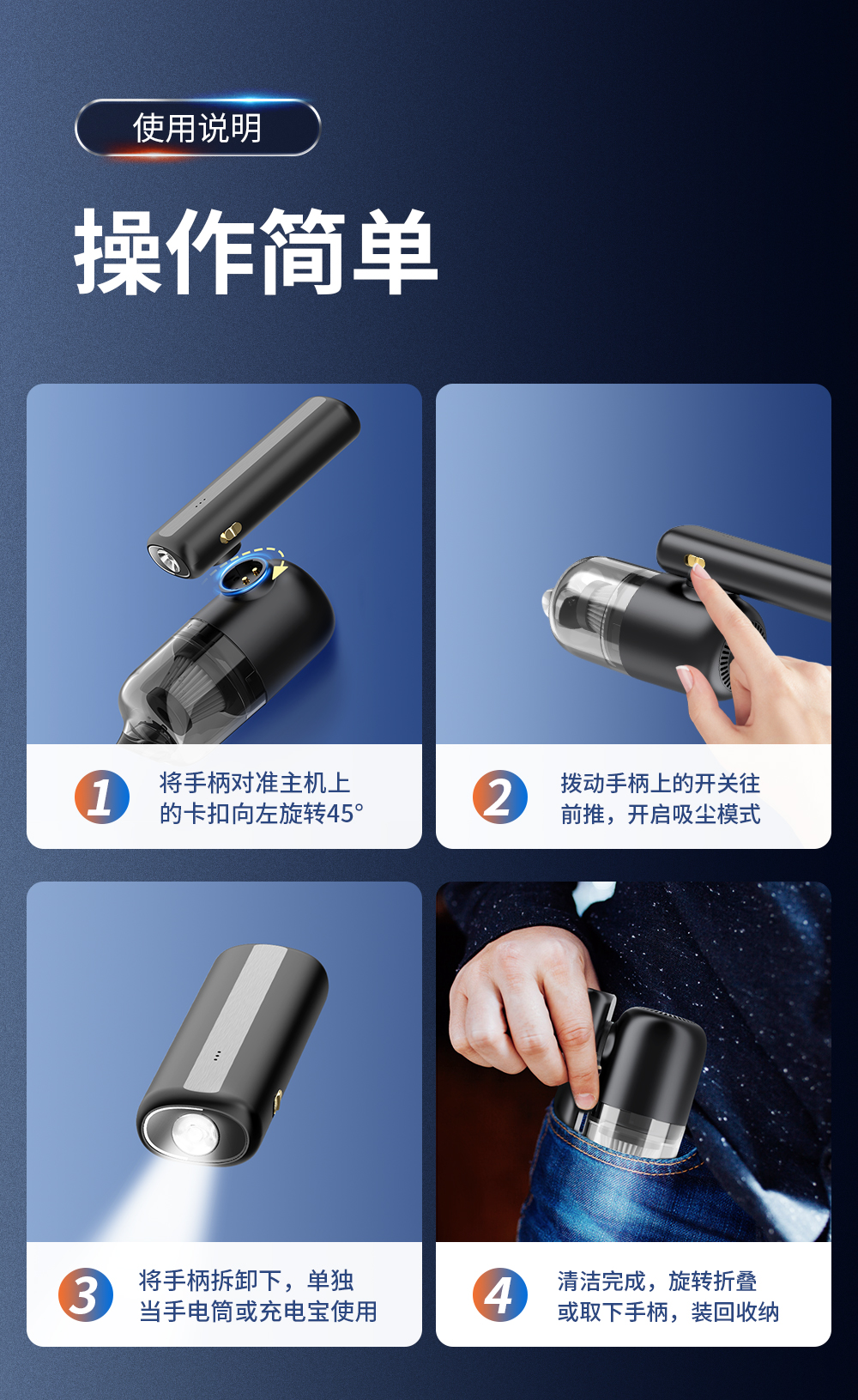 使用说明

操作简单

1 将手柄对准主机上的卡扣向左旋转45°

2 拨动手柄上的开关往前推，开启吸尘模式

3 将手柄拆卸下，单独当手电筒或充电宝使用

4 清洁完成，旋转折叠或取下手柄，装回收纳