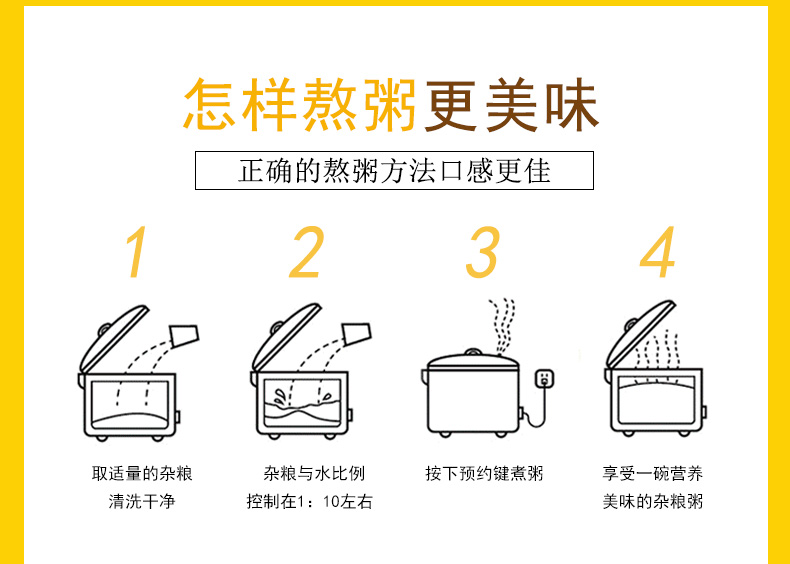 怎样熬粥更美味

正确的熬粥方法口感更佳

1

取适量的杂粮
清洗干净

2

杂粮与水比例
控制在1：10左右

3

按下预约键煮粥

4

享受一碗营养
美味的杂粮粥