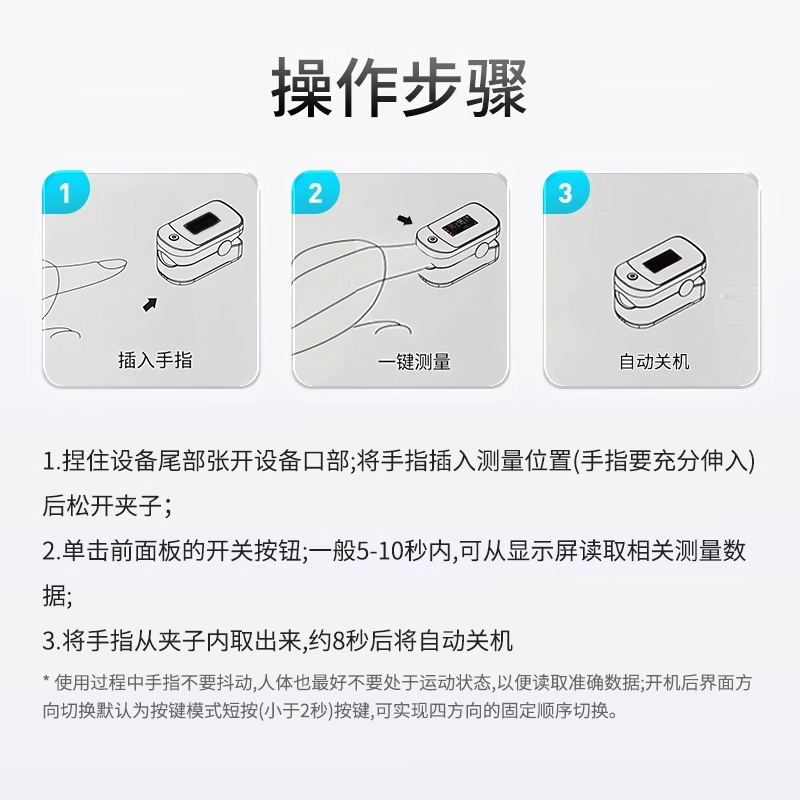 操作步骤

1
插入手指

2
一键测量

3
自动关机

1.捏住设备尾部张开设备口部;将手指插入测量位置(手指要充分伸入)后松开夹子;

2.单击前面板的开关按钮;一般5-10秒内,可从显示屏读取相关测量数据;

3.将手指从夹子内取出来,约8秒后将自动关机

* 使用过程中手指不要抖动,人体也最好不要处于运动状态,以便读取准确数据;开机后界面方向切换默认为按键模式短按(小于2秒)按键,可实现四方向的固定顺序切换。