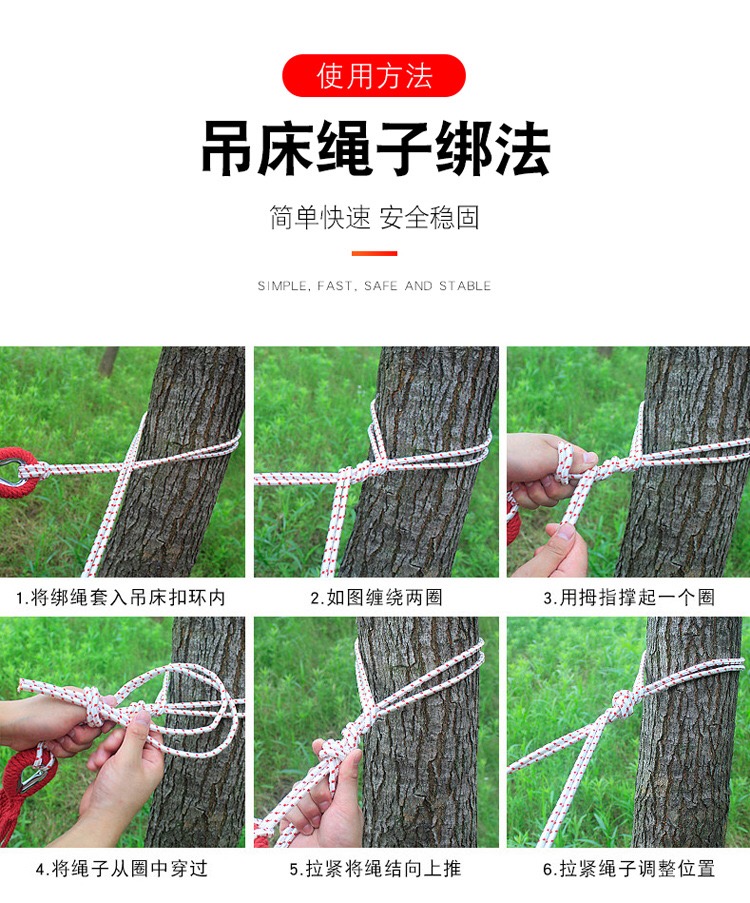 使用方法

吊床绳子绑法

简单快速 安全稳固

SIMPLE, FAST, SAFE AND STABLE

1.将绑绳套入吊床扣环内

2.如图缠绕两圈

3.用拇指撑起一个圈

4.将绳子从圈中穿过

5.拉紧将绳结向上推

6.拉紧绳子调整位置