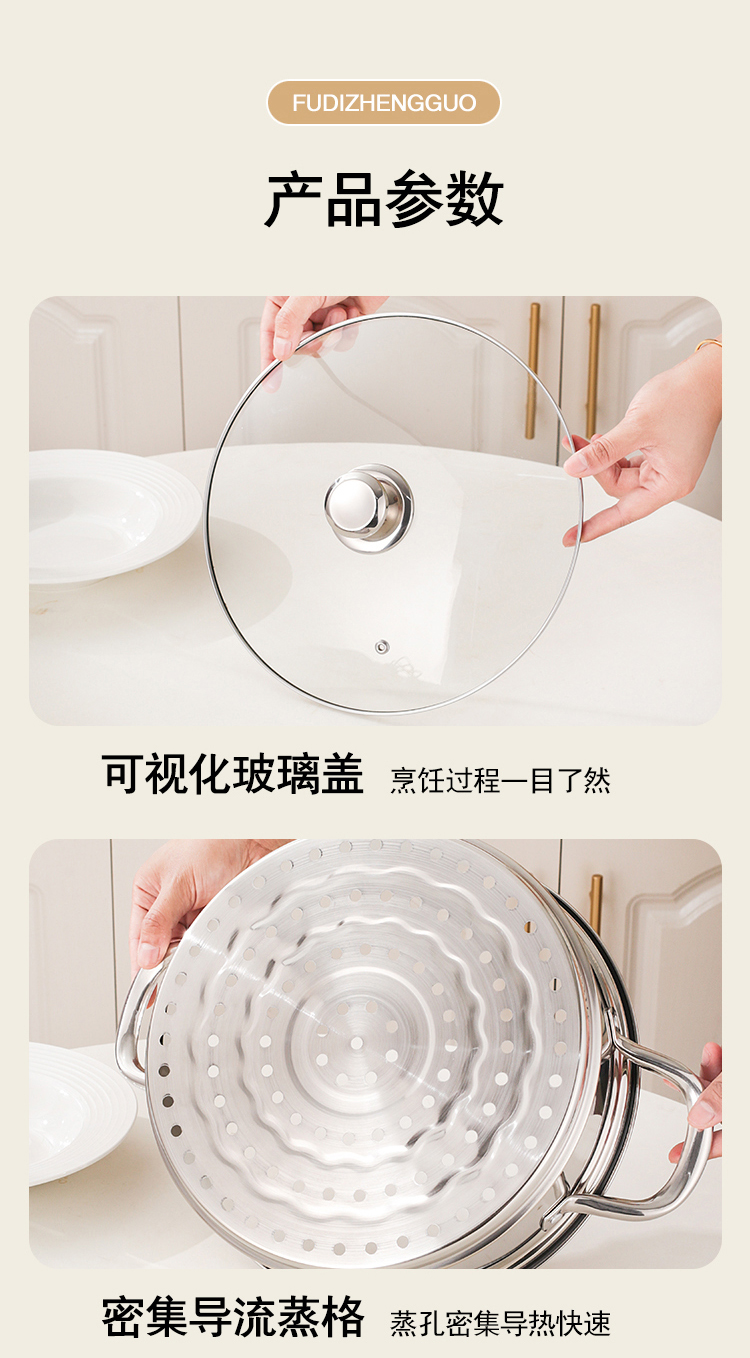 FUDIZHENGGUO

产品参数

可视化玻璃盖 烹饪过程一目了然

密集导流蒸格 蒸孔密集导热快速