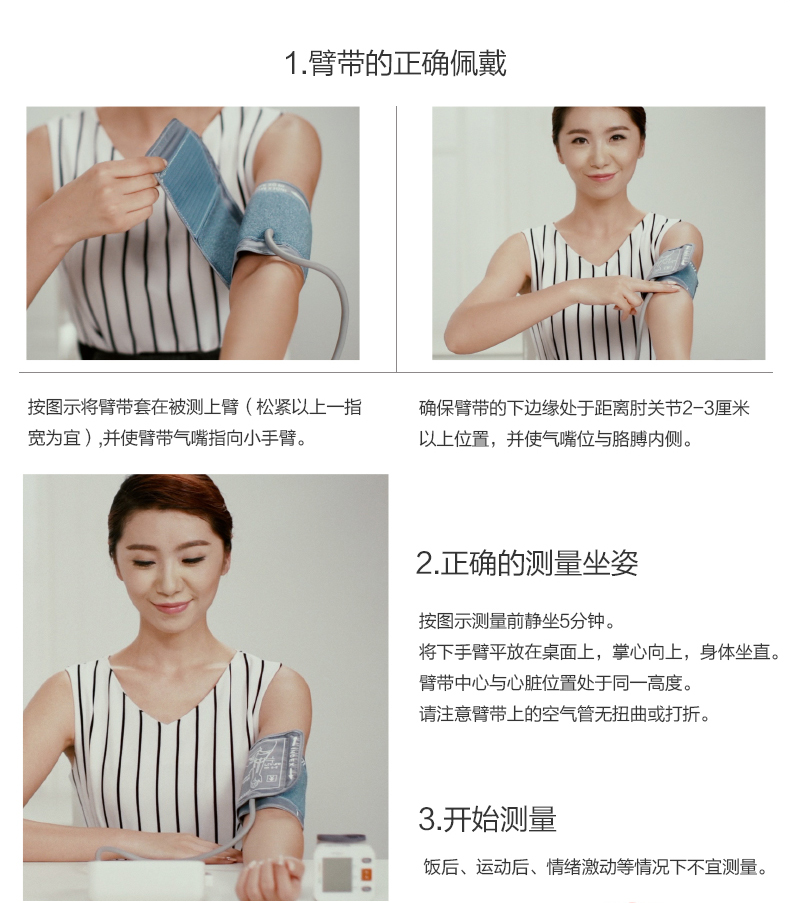 1.臂带的正确佩戴

按图示将臂带套在被测上臂（松紧以上一指宽为宜）,并使臂带气嘴指向小手臂。

确保臂带的下边缘处于距离肘关节2-3厘米以上位置，并使气嘴位与胳膊内侧。

2.正确的测量坐姿

按图示测量前静坐5分钟。
将下手臂平放在桌面上，掌心向上，身体坐直。
臂带中心与心脏位置处于同一高度。
请注意臂带上的空气管无扭曲或打折。

3.开始测量

饭后、运动后、情绪激动等情况下不宜测量。