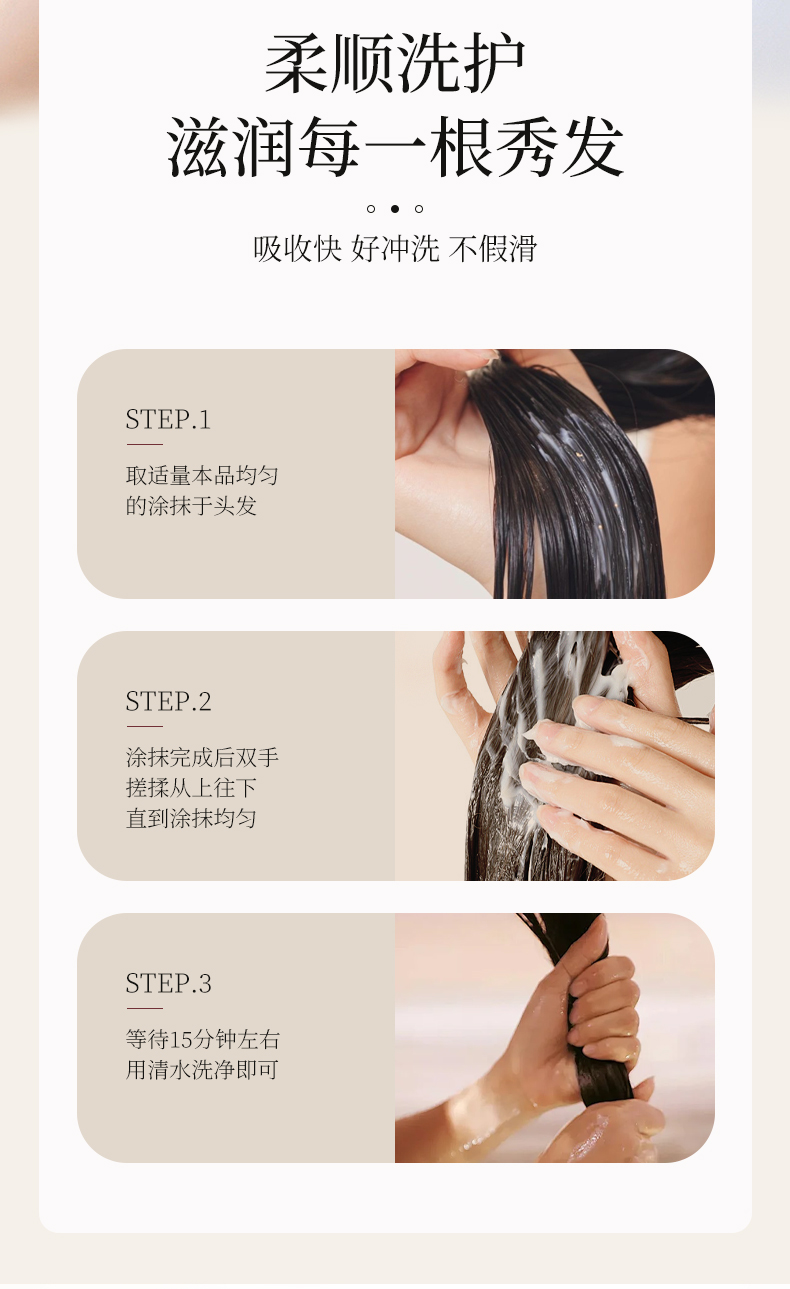 柔顺洗护
滋润每一根秀发

吸收快 好冲洗 不假滑

STEP.1
取适量本品均匀的涂抹于头发

STEP.2
涂抹完成后双手搓揉从上往下直到涂抹均匀

STEP.3
等待15分钟左右用清水洗净即可