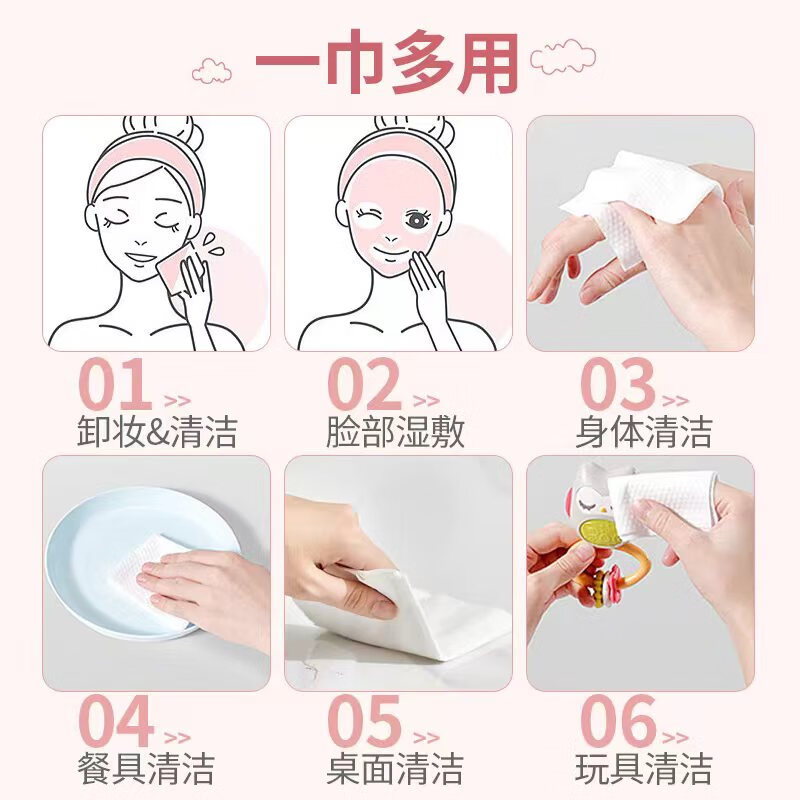 一巾多用

01 >>
卸妆&清洁

02 >>
脸部湿敷

03 >>
身体清洁

04 >>
餐具清洁

05 >>
桌面清洁

06 >>
玩具清洁