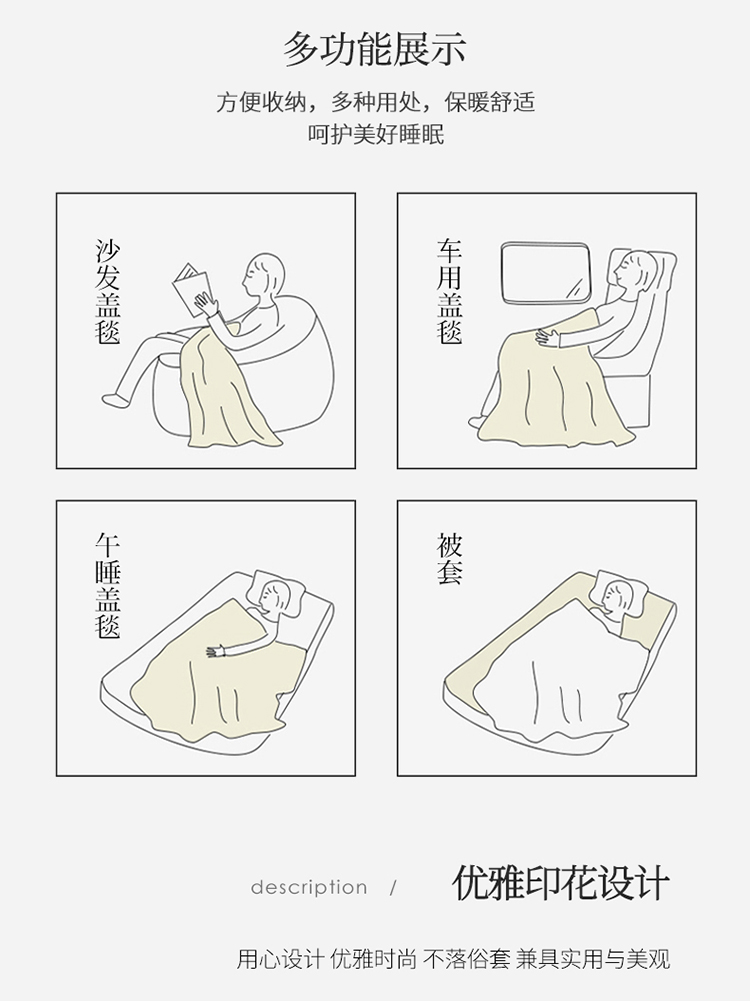 多功能展示

方便收纳，多种用处，保暖舒适
呵护美好睡眠

沙发盖毯

车用盖毯

午睡盖毯

被套

description / 优雅印花设计

用心设计 优雅时尚 不落俗套 兼具实用与美观