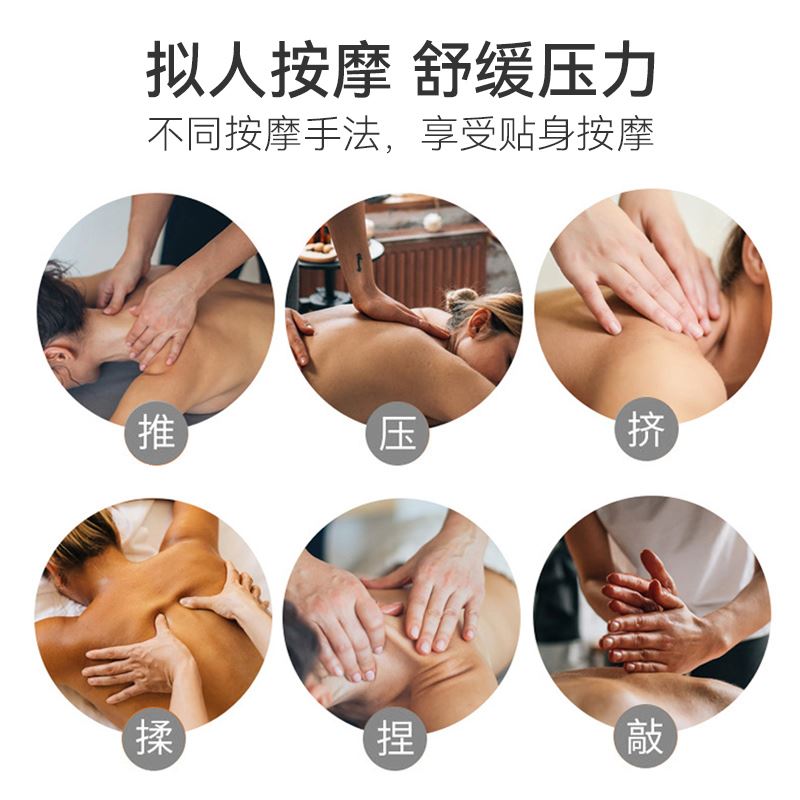 拟人按摩 舒缓压力
不同按摩手法，享受贴身按摩

推

压

挤

揉

捏

敲