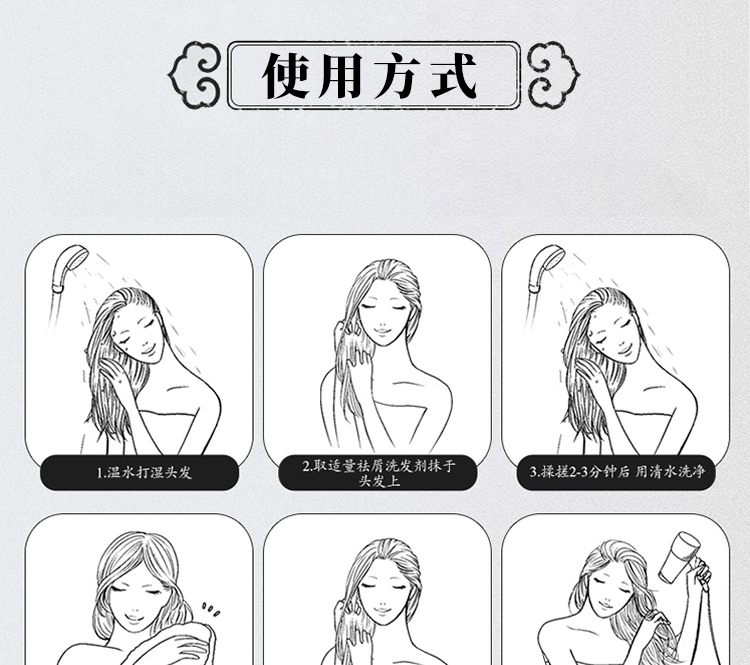 使用方式

1.温水打湿头发

2.取适量祛屑洗发剂抹于头发上

3.揉搓2-3分钟后 用清水洗净