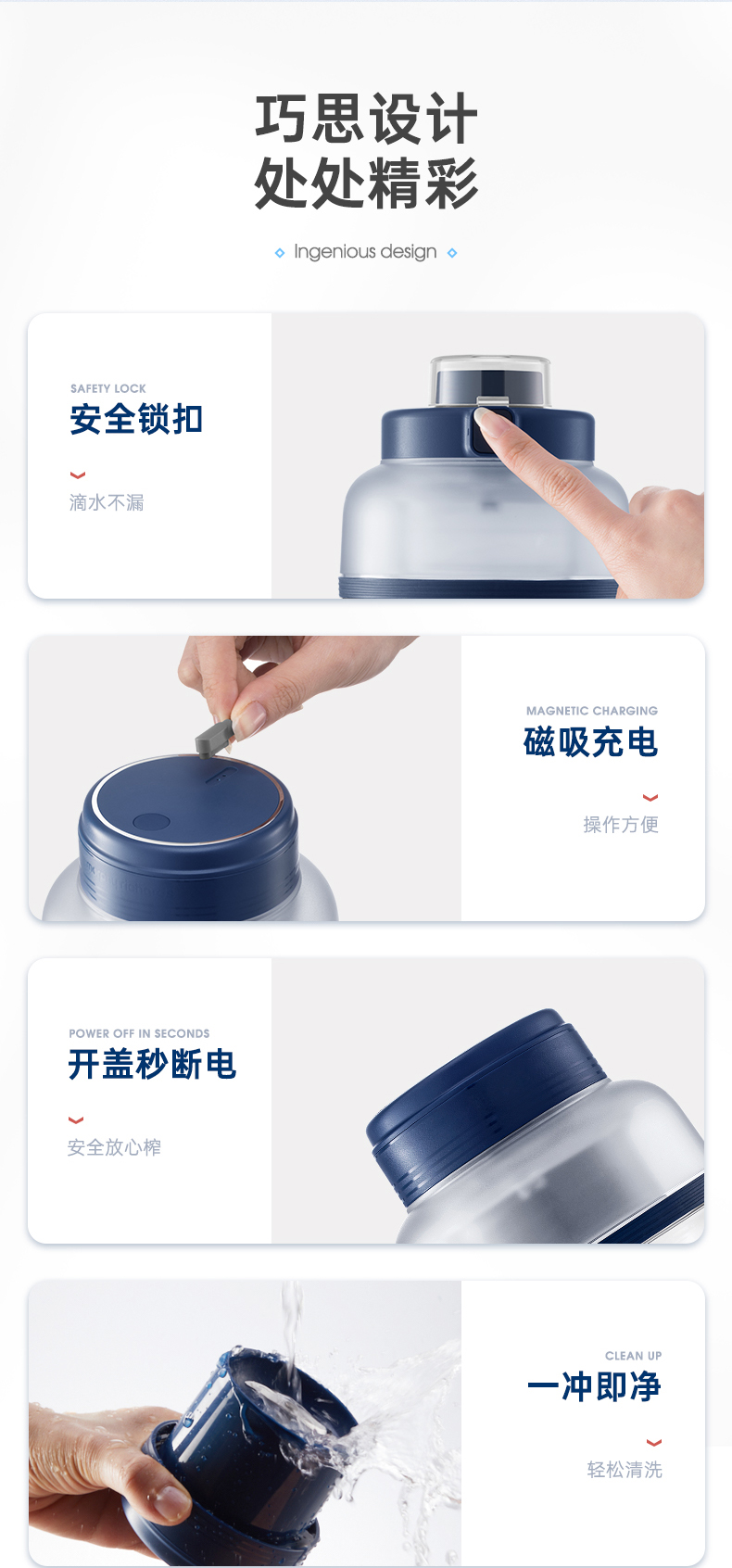 巧思设计
处处精彩

Ingenious design

SAFETY LOCK
安全锁扣

滴水不漏

MAGNETIC CHARGING
磁吸充电

操作方便

POWER OFF IN SECONDS
开盖秒断电

安全放心榨

CLEAN UP
一冲即净

轻松清洗