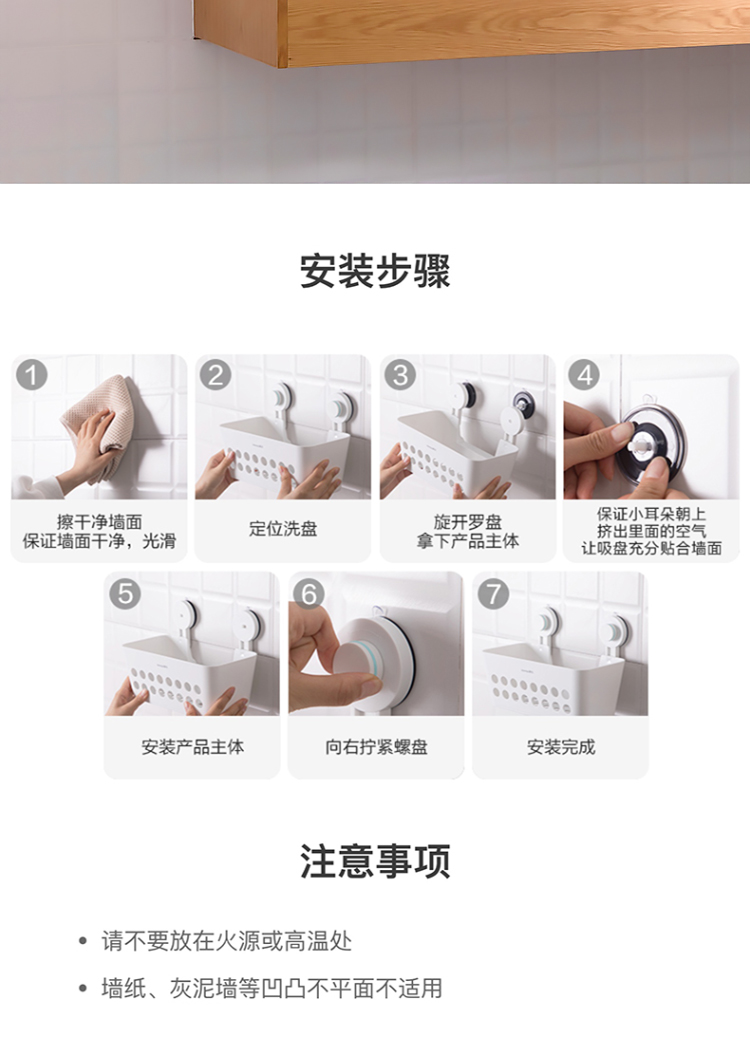 安装步骤

1
擦干净墙面
保证墙面干净，光滑

2
定位洗盘

3
旋开罗盘
拿下产品主体

4
保证小耳朵朝上
挤出里面的空气
让吸盘充分贴合墙面

5
安装产品主体

6
向右拧紧螺盘

7
安装完成

注意事项

• 请不要放在火源或高温处
• 墙纸、灰泥墙等凹凸不平面不适用