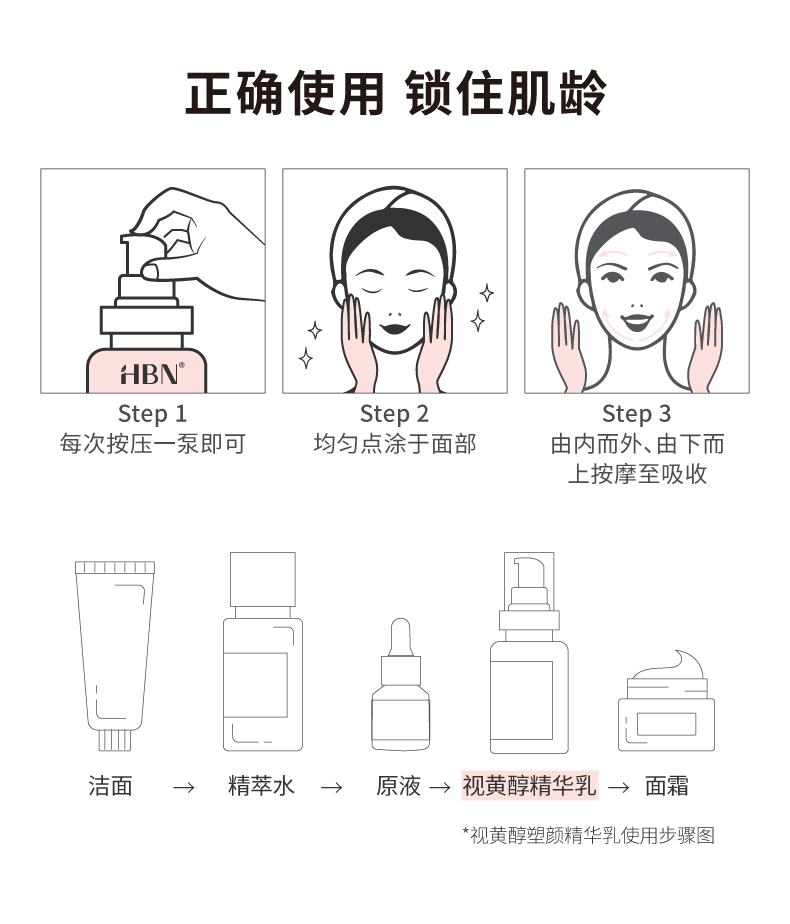 正确使用 锁住肌龄

HBN®

Step 1
每次按压一泵即可

Step 2
均匀点涂于面部

Step 3
由内而外、由下而上按摩至吸收

洁面 → 精萃水 → 原液 → 视黄醇精华乳 → 面霜

*视黄醇塑颜精华乳使用步骤图