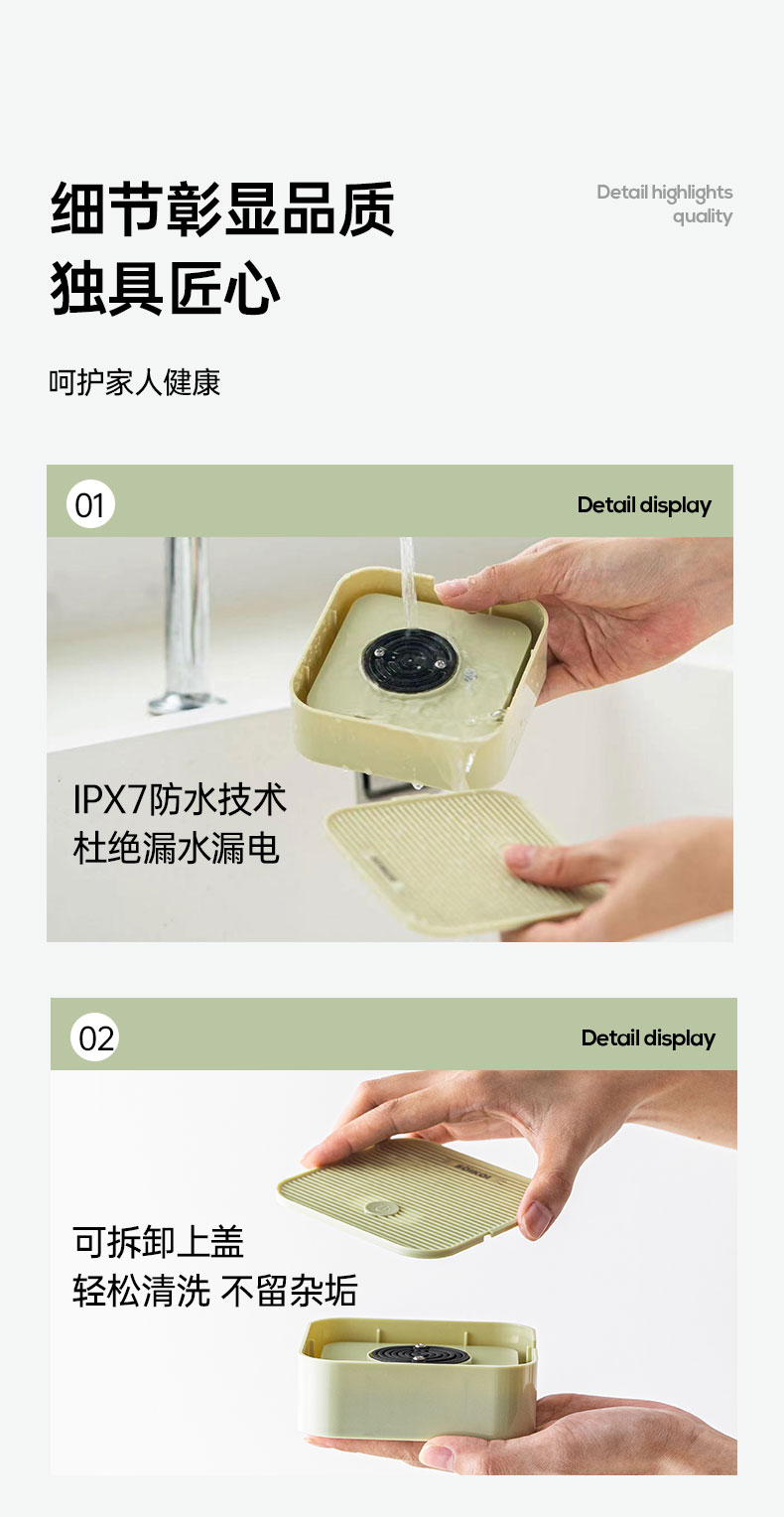 细节彰显品质
独具匠心

Detail highlights quality

呵护家人健康

01

Detail display

IPX7防水技术
杜绝漏水漏电

02

Detail display

可拆卸上盖
轻松清洗 不留杂垢