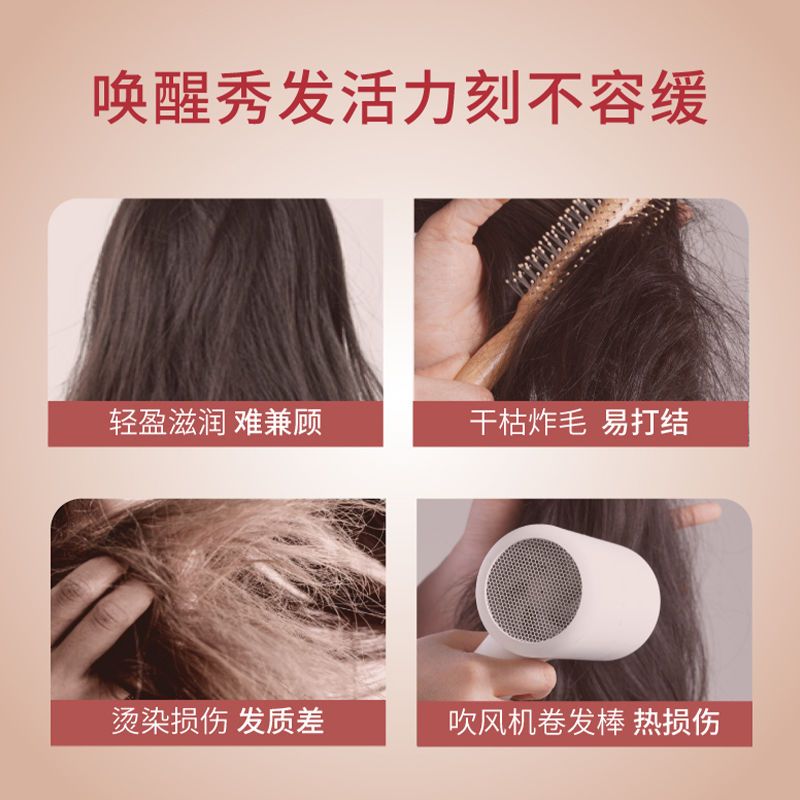 唤醒秀发活力刻不容缓

轻盈滋润 难兼顾

干枯炸毛 易打结

烫染损伤 发质差

吹风机卷发棒 热损伤