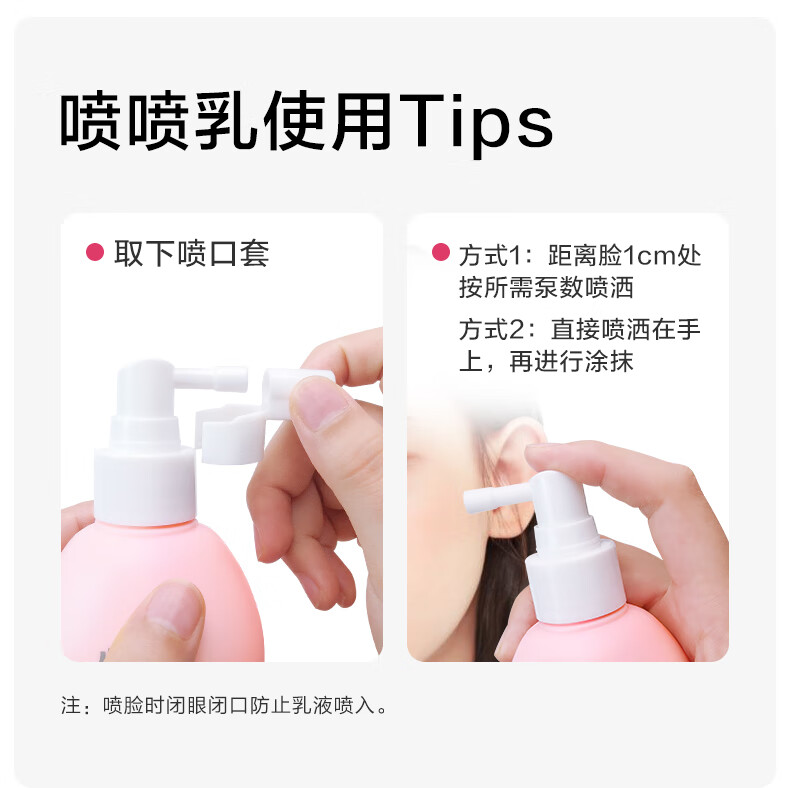 喷喷乳使用Tips

取下喷口套

方式1：距离脸1cm处按所需泵数喷洒

方式2：直接喷洒在手上，再进行涂抹

注：喷脸时闭眼闭口防止乳液喷入。