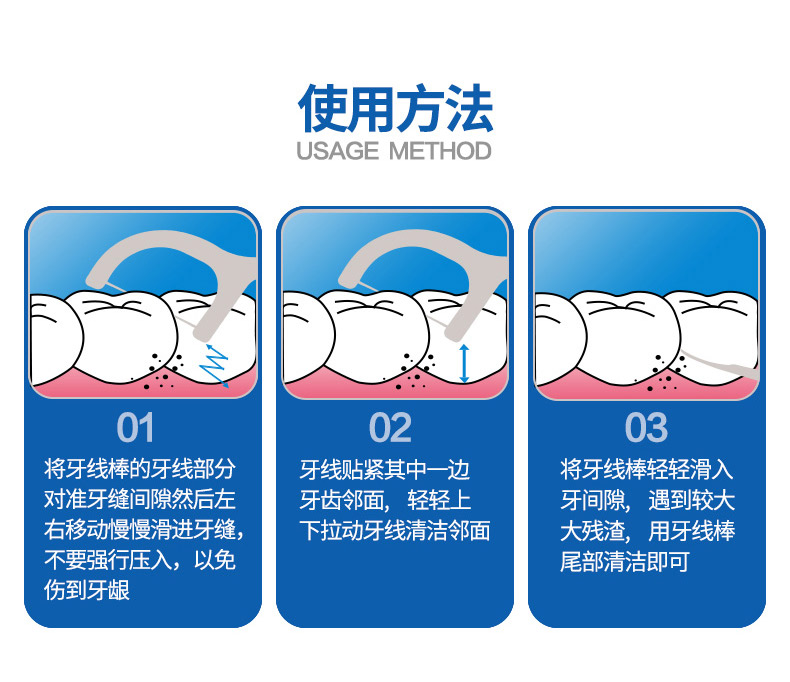 使用方法
USAGE METHOD

01
将牙线棒的牙线部分对准牙缝间隙然后左右移动慢慢滑进牙缝，不要强行压入，以免伤到牙龈

02
牙线贴紧其中一边牙齿邻面，轻轻上下拉动牙线清洁邻面

03
将牙线棒轻轻滑入牙间隙，遇到较大大残渣，用牙线棒尾部清洁即可