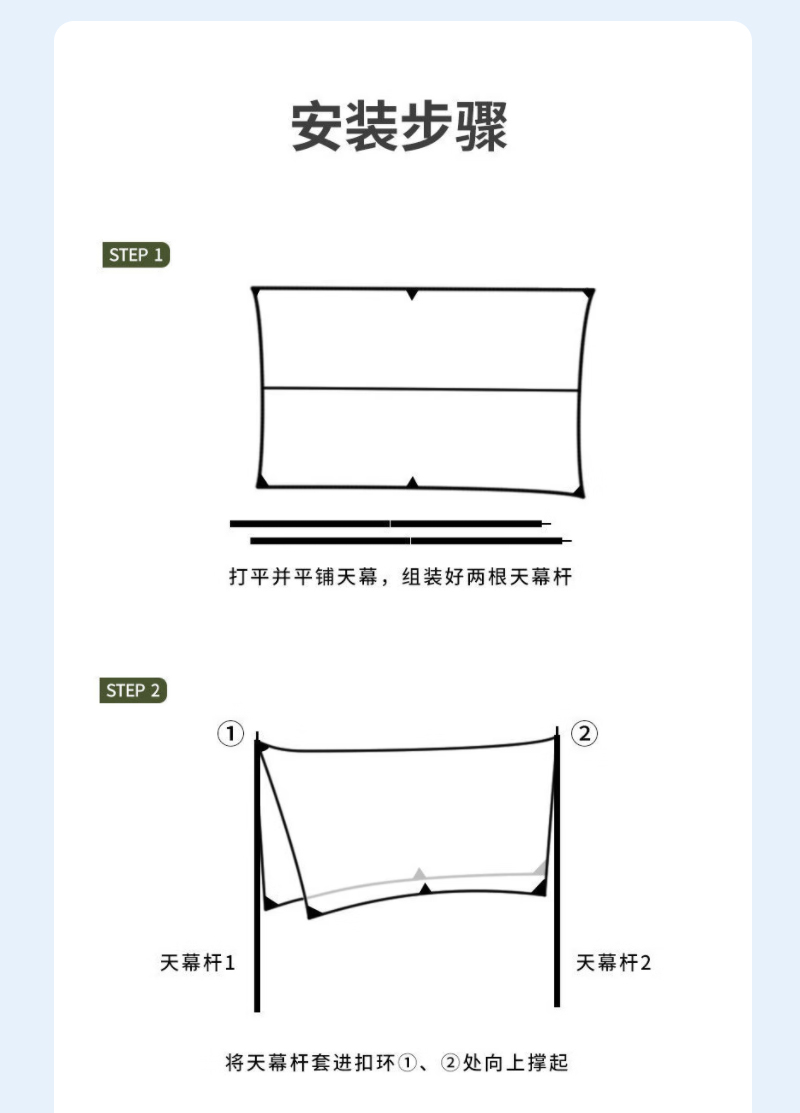 安装步骤

STEP 1

打平并平铺天幕，组装好两根天幕杆

STEP 2

①

②

天幕杆1

天幕杆2

将天幕杆套进扣环①、②处向上撑起