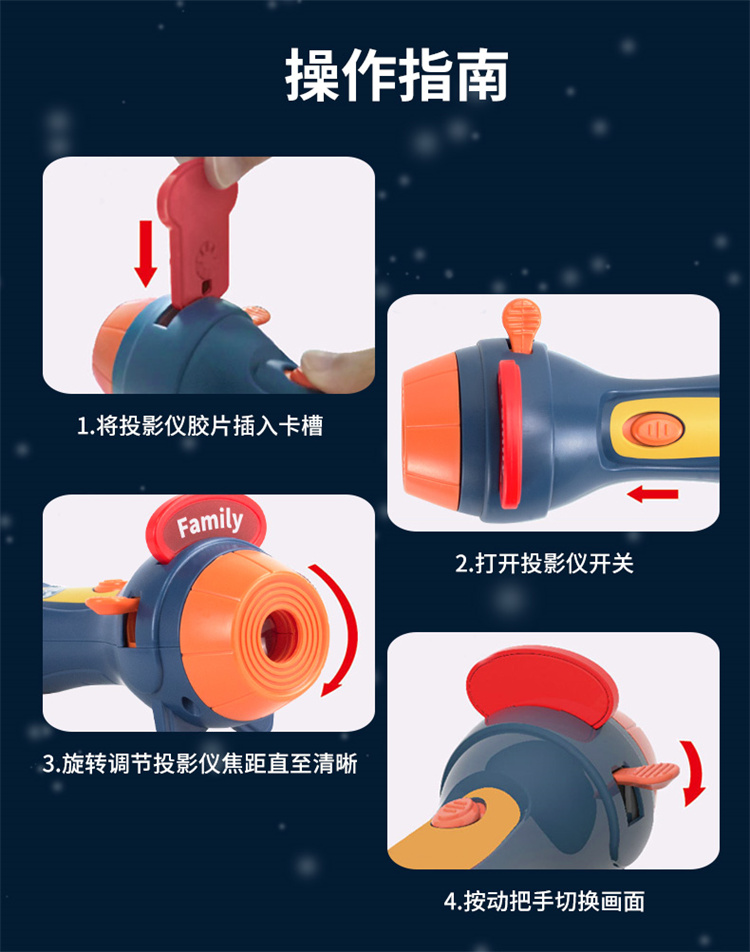 操作指南

1.将投影仪胶片插入卡槽

2.打开投影仪开关

Family

3.旋转调节投影仪焦距直至清晰

4.按动把手切换画面