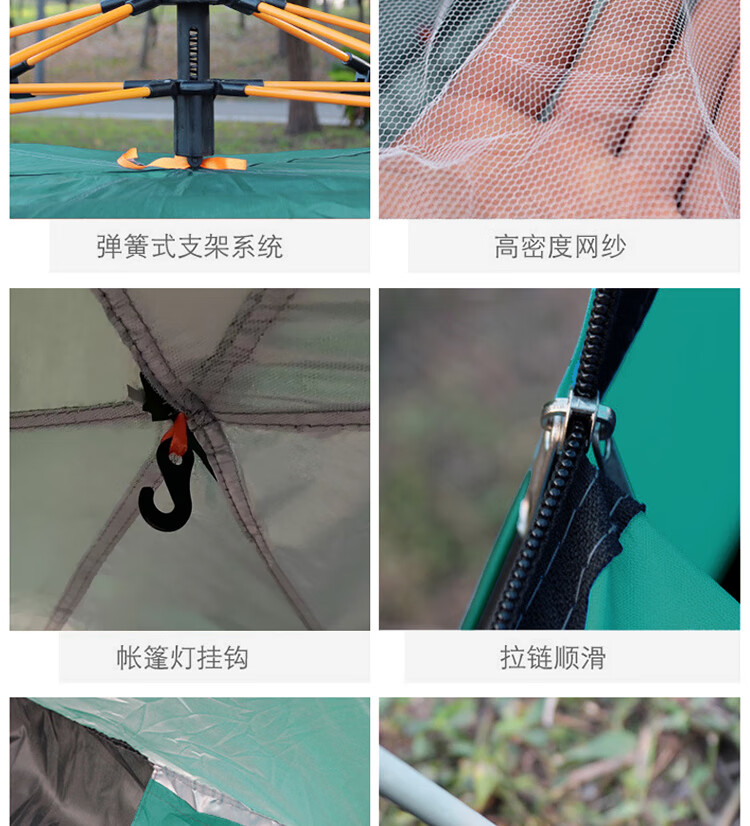 弹簧式支架系统

高密度网纱

帐篷灯挂钩

拉链顺滑