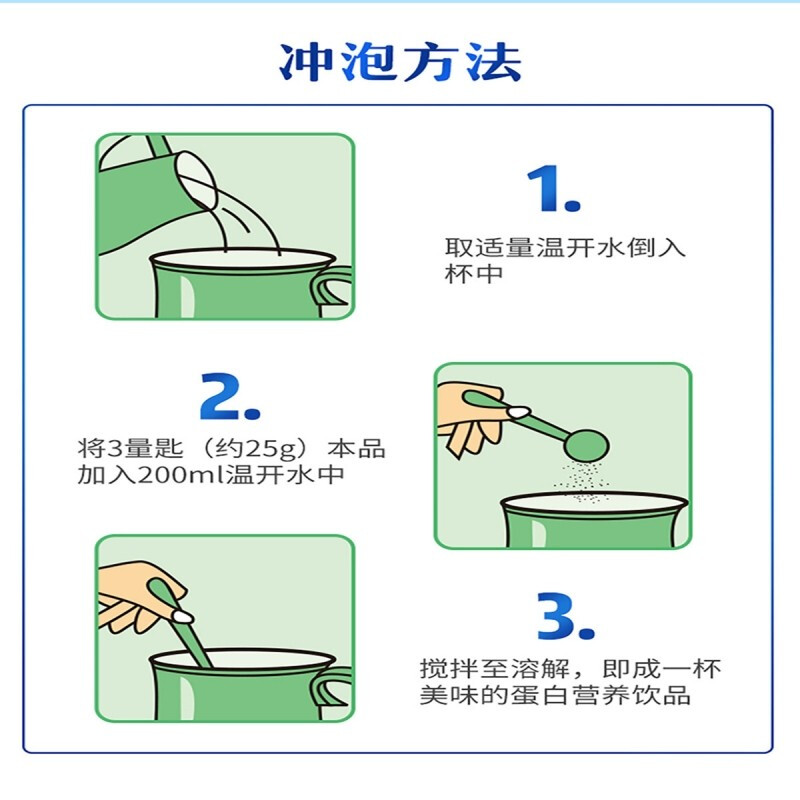 冲泡方法

1.

取适量温开水倒入杯中

2.

将3量匙（约25g）本品加入200ml温开水中

3.

搅拌至溶解，即成一杯美味的蛋白营养饮品