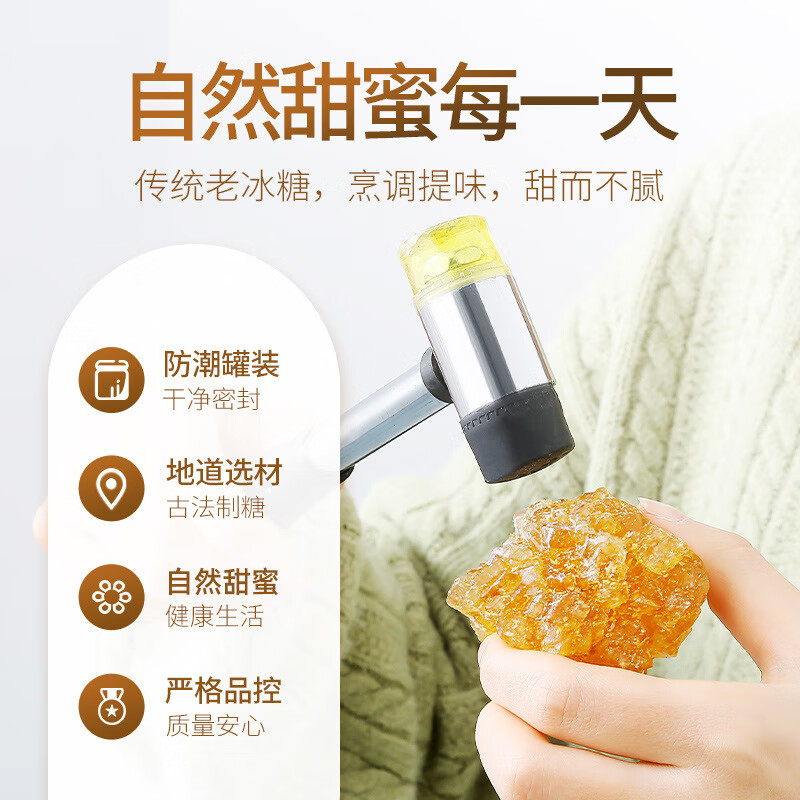 自然甜蜜每一天

传统老冰糖，烹调提味，甜而不腻

防潮罐装
干净密封

地道选材
古法制糖

自然甜蜜
健康生活

严格品控
质量安心