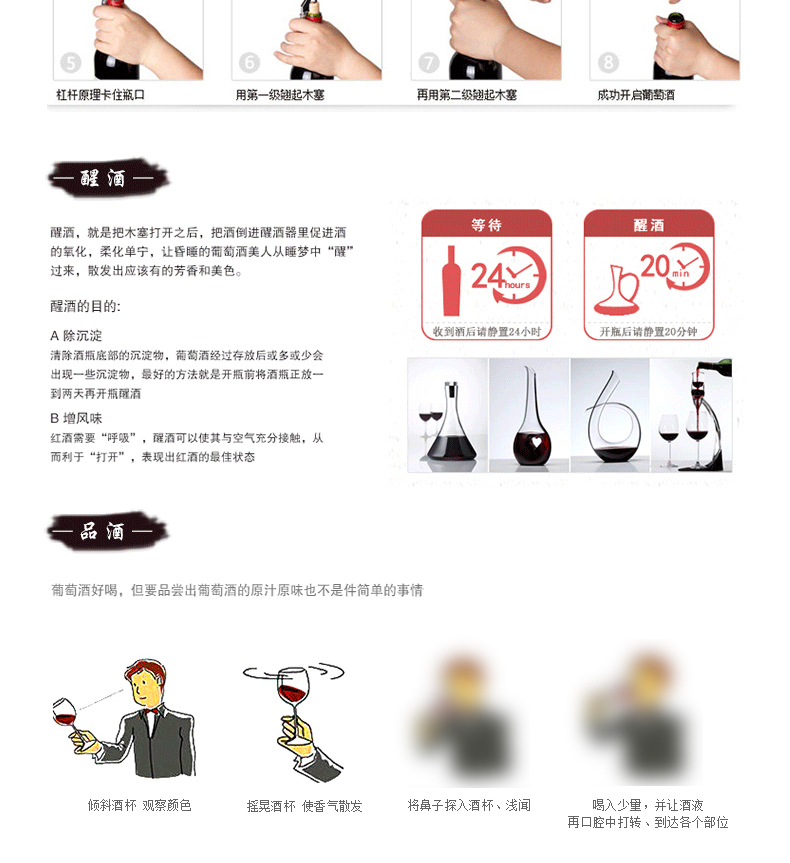 5
杠杆原理卡住瓶口

6
用第一级翘起木塞

7
再用第二级翘起木塞

8
成功开启葡萄酒

— 醒酒 —

醒酒，就是把木塞打开之后，把酒倒进醒酒器里促进酒的氧化，柔化单宁，让昏睡的葡萄酒美人从睡梦中“醒”过来，散发出应该有的芳香和美色。

醒酒的目的:

A 除沉淀
清除酒瓶底部的沉淀物，葡萄酒经过存放后或多或少会出现一些沉淀物，最好的方法就是开瓶前将酒瓶正放一到两天再开瓶醒酒

B 增风味
红酒需要“呼吸”，醒酒可以使其与空气充分接触，从而利于“打开”，表现出红酒的最佳状态

等待
24 hours
收到酒后请静置24小时

醒酒
20 min
开瓶后请静置20分钟

— 品酒 —

葡萄酒好喝，但要品尝出葡萄酒的原汁原味也不是件简单的事情

倾斜酒杯 观察颜色

摇晃酒杯 使香气散发

将鼻子探入酒杯、浅闻

喝入少量，并让酒液再口腔中打转、到达各个部位