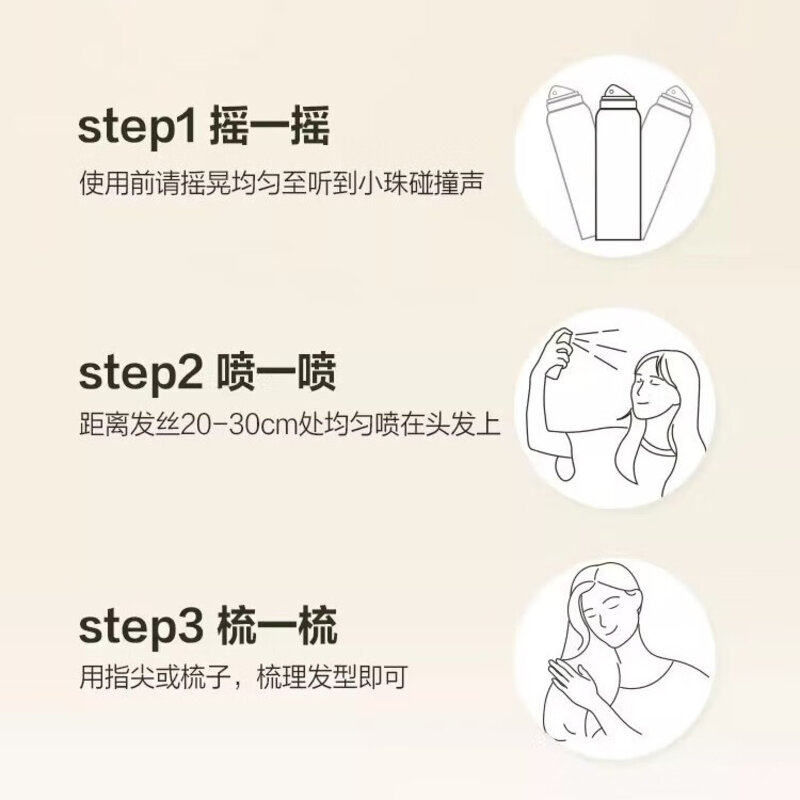 step1 摇一摇

使用前请摇晃均匀至听到小珠碰撞声

step2 喷一喷

距离发丝20-30cm处均匀喷在头发上

step3 梳一梳

用指尖或梳子，梳理发型即可