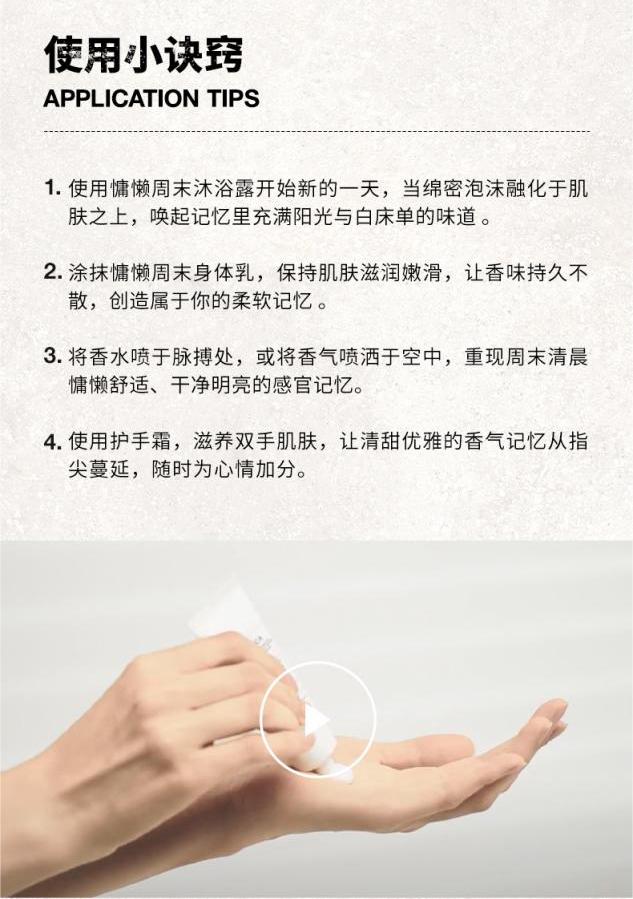 使用小诀窍
APPLICATION TIPS

1. 使用慵懒周末沐浴露开始新的一天，当绵密泡沫融化于肌肤之上，唤起记忆里充满阳光与白床单的味道 。

2. 涂抹慵懒周末身体乳，保持肌肤滋润嫩滑，让香味持久不散，创造属于你的柔软记忆 。

3. 将香水喷于脉搏处，或将香气喷洒于空中，重现周末清晨慵懒舒适、干净明亮的感官记忆。

4. 使用护手霜，滋养双手肌肤，让清甜优雅的香气记忆从指尖蔓延，随时为心情加分。