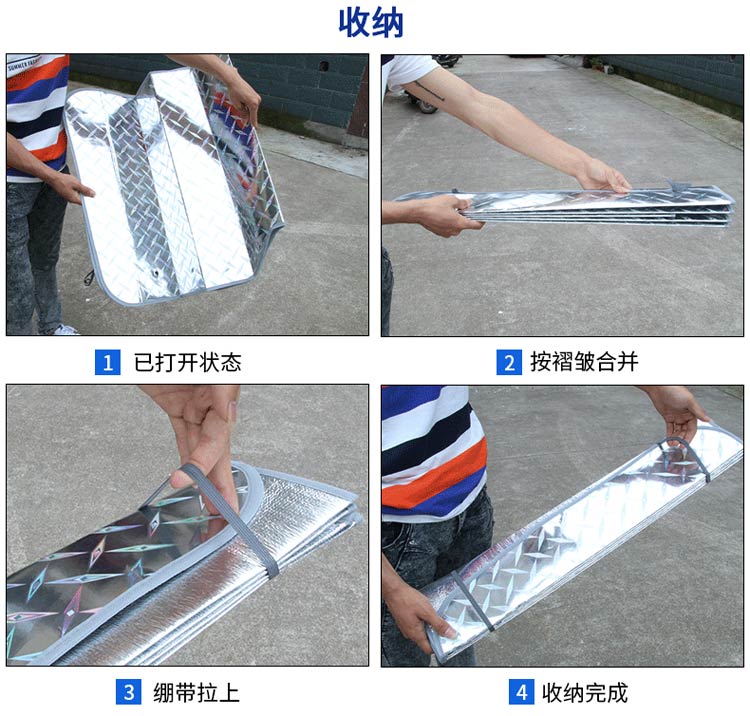 收纳

SUMMER FASHION

1 已打开状态

2 按褶皱合并

3 绷带拉上

4 收纳完成