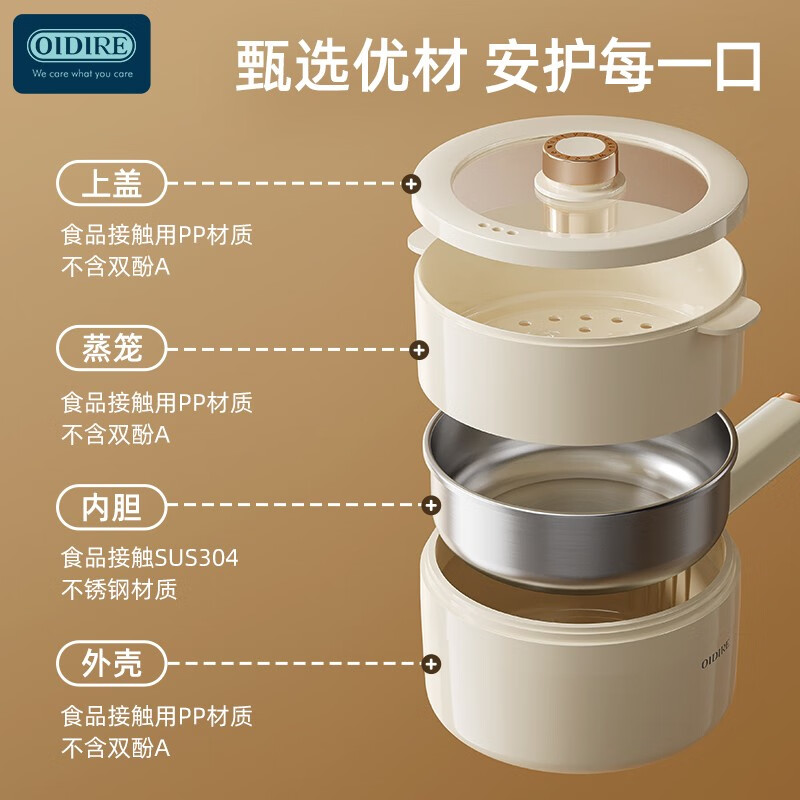 OIDIRE
We care what you care

甄选优材 安护每一口

上盖

食品接触用PP材质
不含双酚A

蒸笼

食品接触用PP材质
不含双酚A

内胆

食品接触SUS304
不锈钢材质

外壳

食品接触用PP材质
不含双酚A

OIDIRE