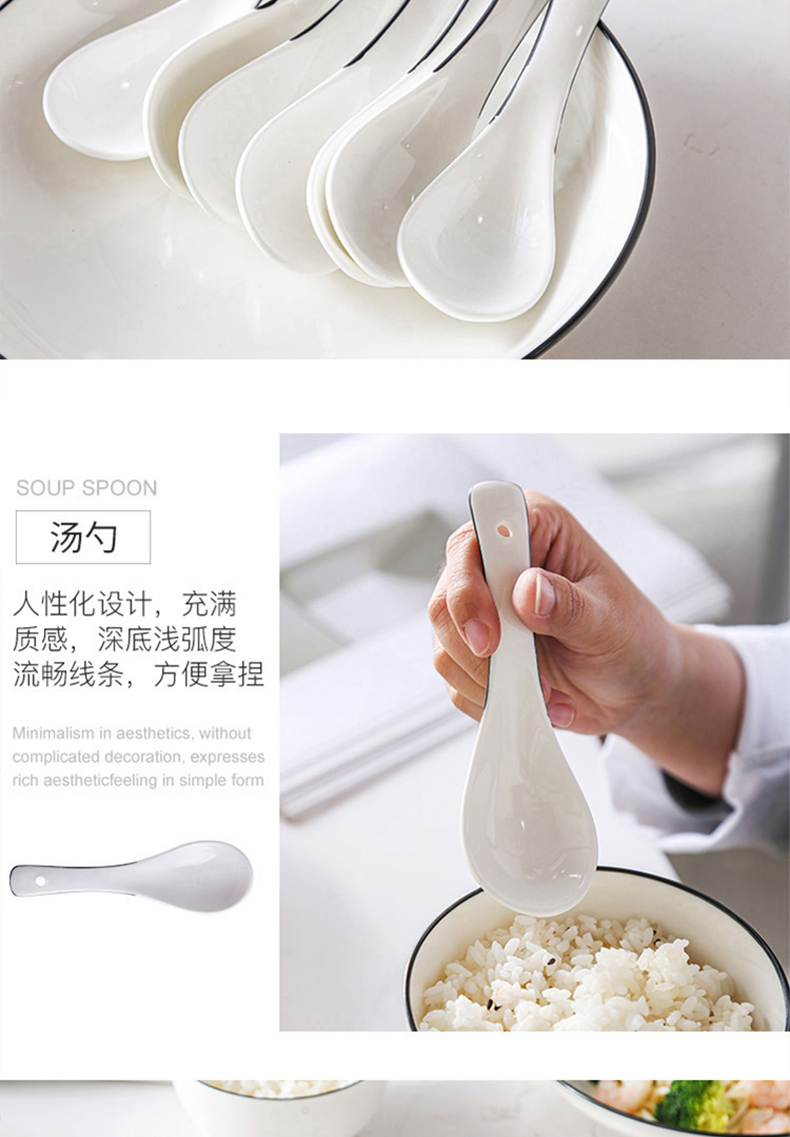 SOUP SPOON

汤勺

人性化设计，充满质感，深底浅弧度流畅线条，方便拿捏

Minimalism in aesthetics, without complicated decoration, expresses rich aestheticfeeling in simple form