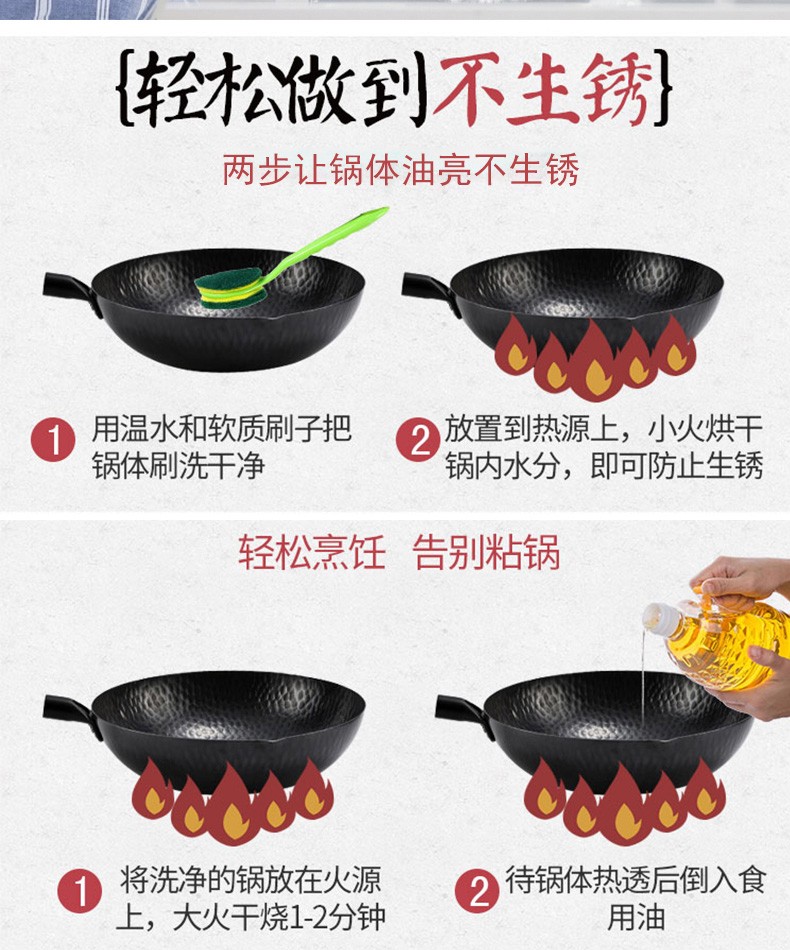 {轻松做到不生锈}

两步让锅体油亮不生锈

1 用温水和软质刷子把锅体刷洗干净

2 放置到热源上，小火烘干锅内水分，即可防止生锈

轻松烹饪 告别粘锅

1 将洗净的锅放在火源上，大火干烧1-2分钟

2 待锅体热透后倒入食用油